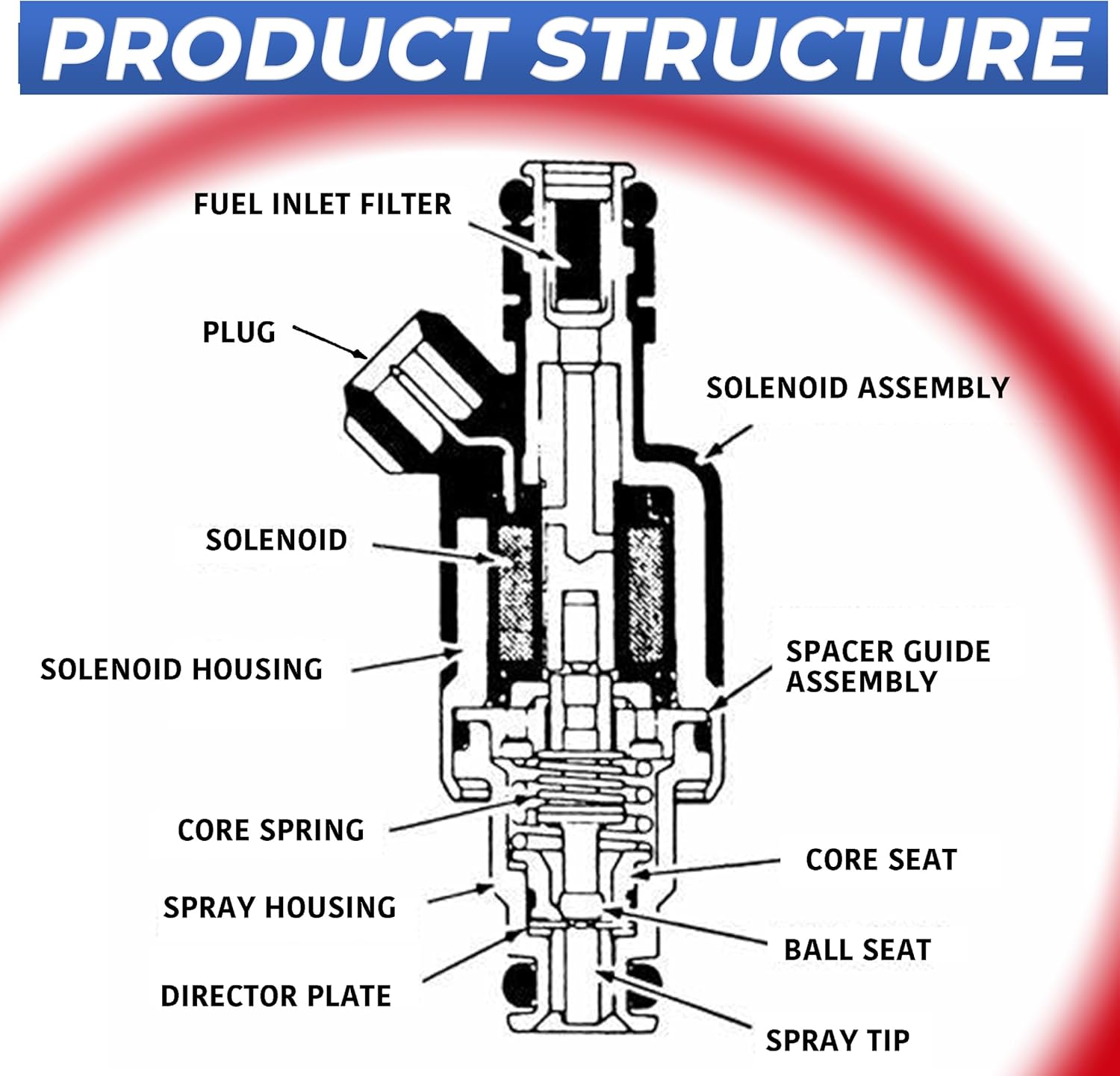 PRODUCT STRUCTURE

FUEL INLET FILTER

PLUG

SOLENOID ASSEMBLY

SOLENOID

SOLENOID HOUSING

SPACER GUIDE ASSEMBLY

CORE SPRING

CORE SEAT

SPRAY HOUSING

BALL SEAT

DIRECTOR PLATE

SPRAY TIP