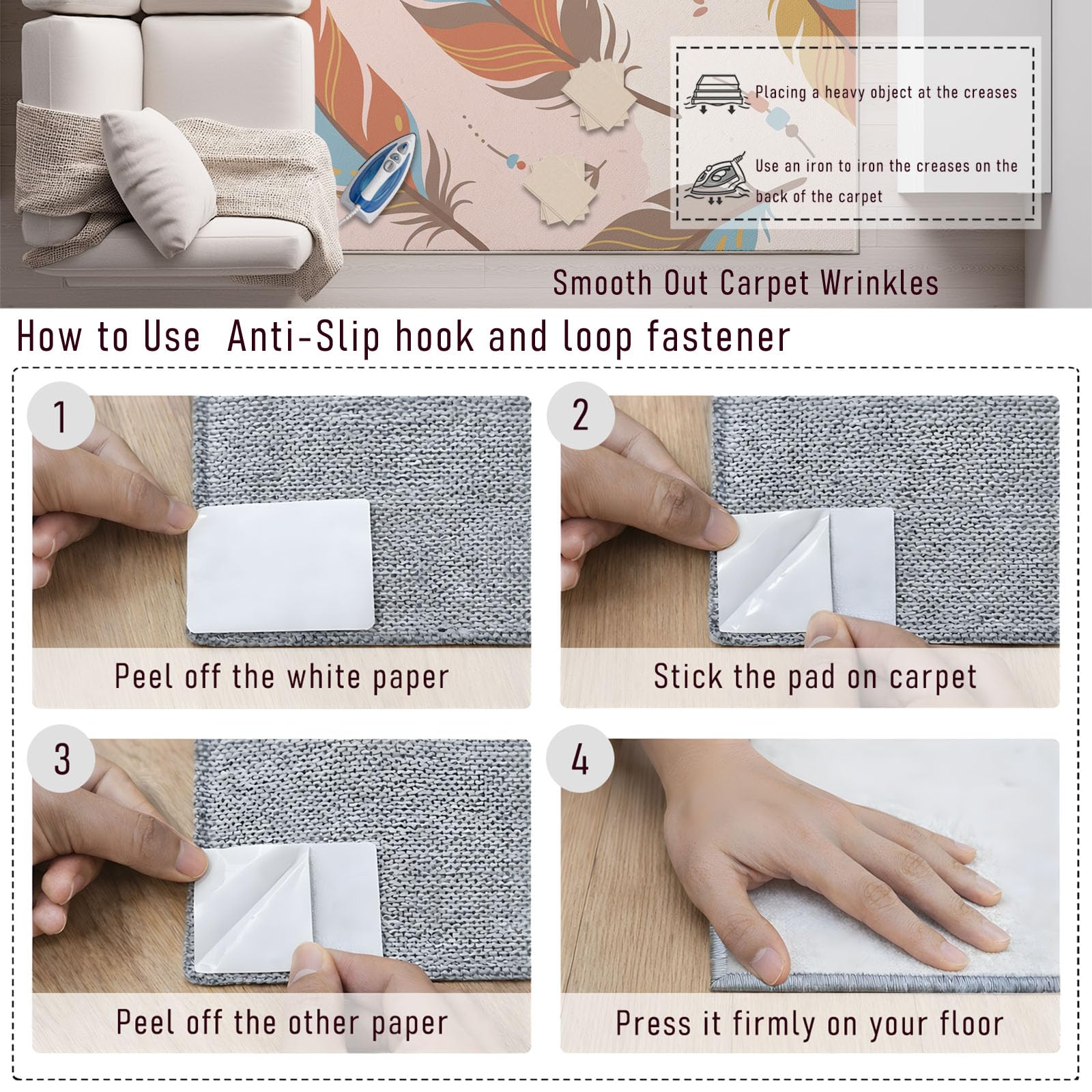 Placing a heavy object at the creases

Use an iron to iron the creases on the back of the carpet

Smooth Out Carpet Wrinkles

How to Use Anti-Slip hook and loop fastener

1

Peel off the white paper

2

Stick the pad on carpet

3

Peel off the other paper

4

Press it firmly on your floor