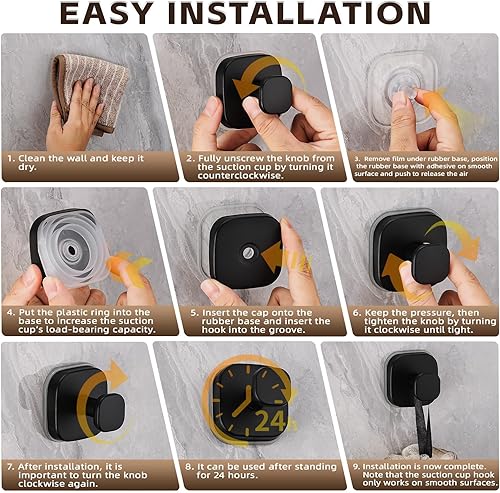 EASY INSTALLATION

1. Clean the wall and keep it dry.

2. Fully unscrew the knob from the suction cup by turning it counterclockwise.

3. Remove film under rubber base, position the rubber base with adhesive on smooth surface and push to release the air

4. Put the plastic ring into the base to increase the suction cup's load-bearing capacity.

5. Insert the cap onto the rubber base and insert the hook into the groove.

6. Keep the pressure, then tighten the knob by turning it clockwise until tight.

7. After installation, it is important to turn the knob clockwise again.

24h

8. It can be used after standing for 24 hours.

9. Installation is now complete. Note that the suction cup hook only works on smooth surfaces.