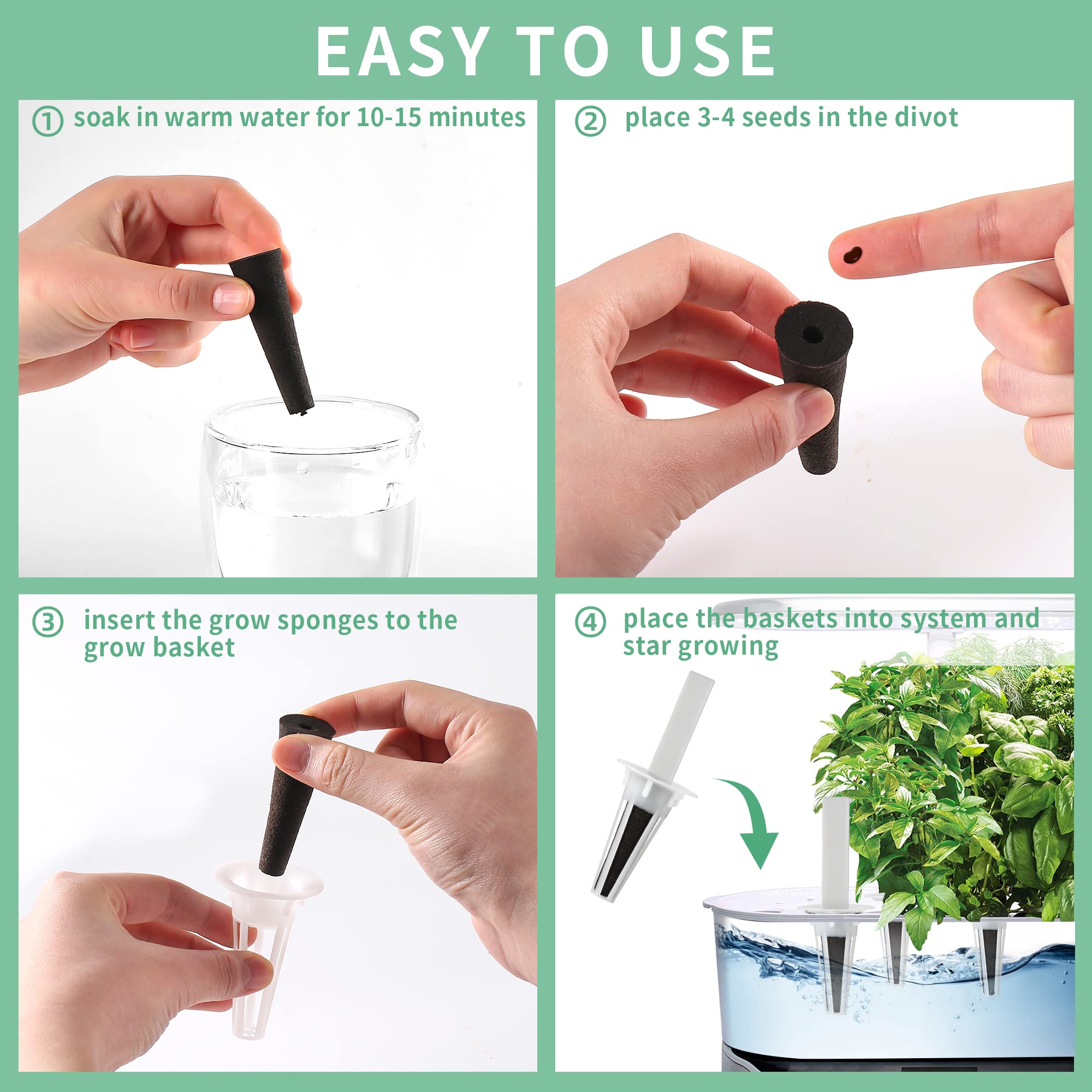 EASY TO USE

① soak in warm water for 10-15 minutes

② place 3-4 seeds in the divot

③ insert the grow sponges to the grow basket

④ place the baskets into system and star growing