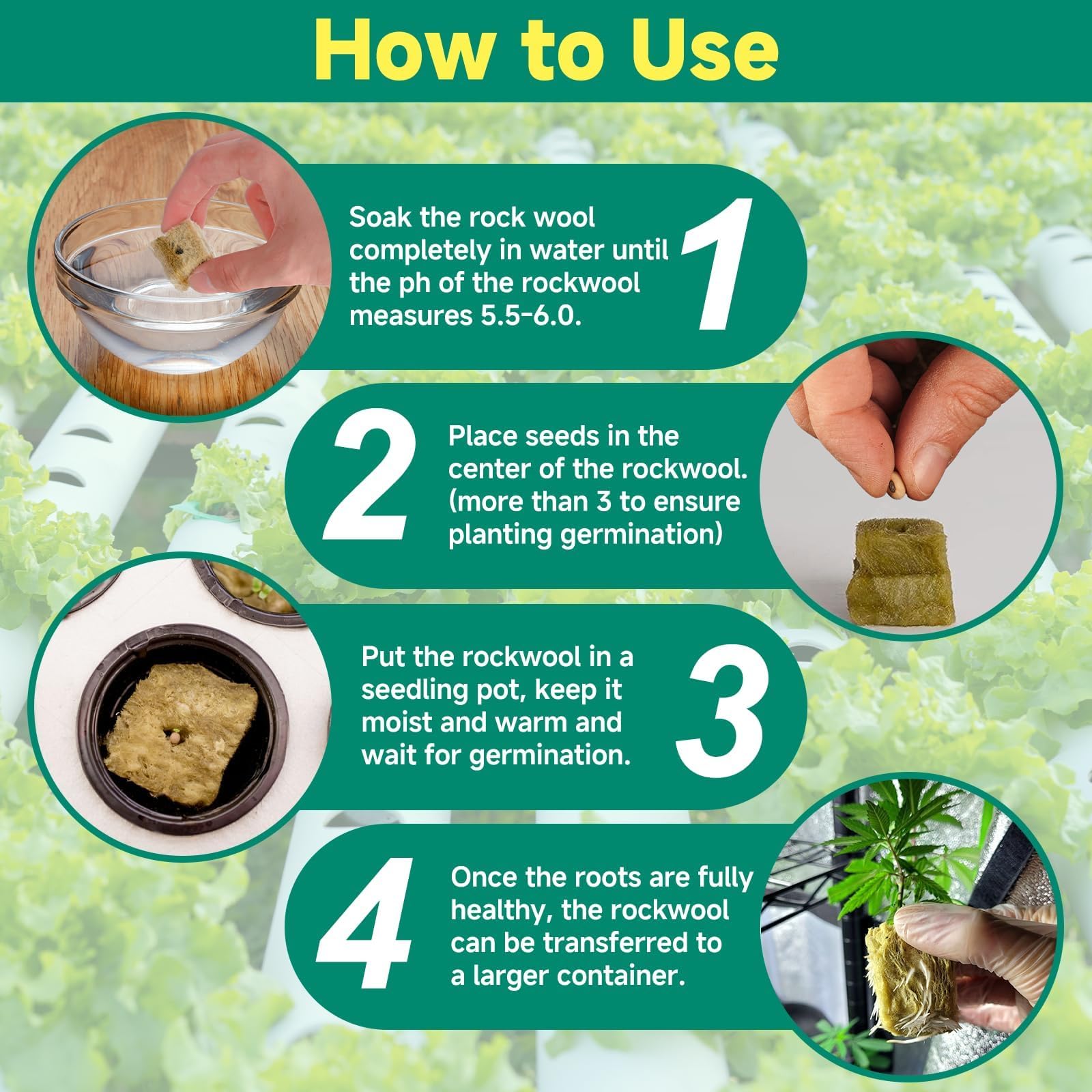 How to Use

Soak the rock wool completely in water until the ph of the rockwool measures 5.5-6.0.

1

2

Place seeds in the center of the rockwool. (more than 3 to ensure planting germination)

Put the rockwool in a seedling pot, keep it moist and warm and wait for germination.

3

4

Once the roots are fully healthy, the rockwool can be transferred to a larger container.