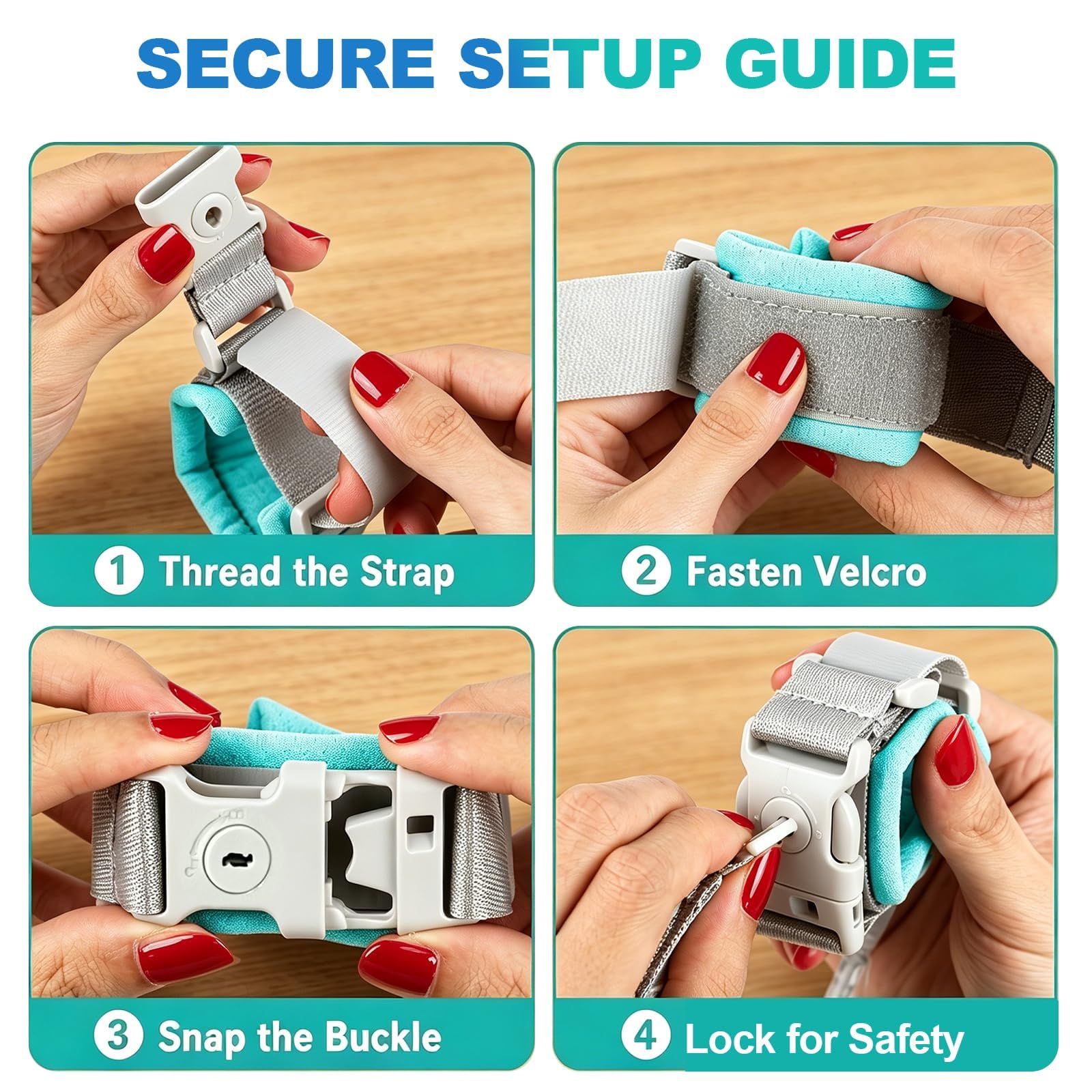 SECURE SETUP GUIDE

1 Thread the Strap

2 Fasten Velcro

3 Snap the Buckle

4 Lock for Safety