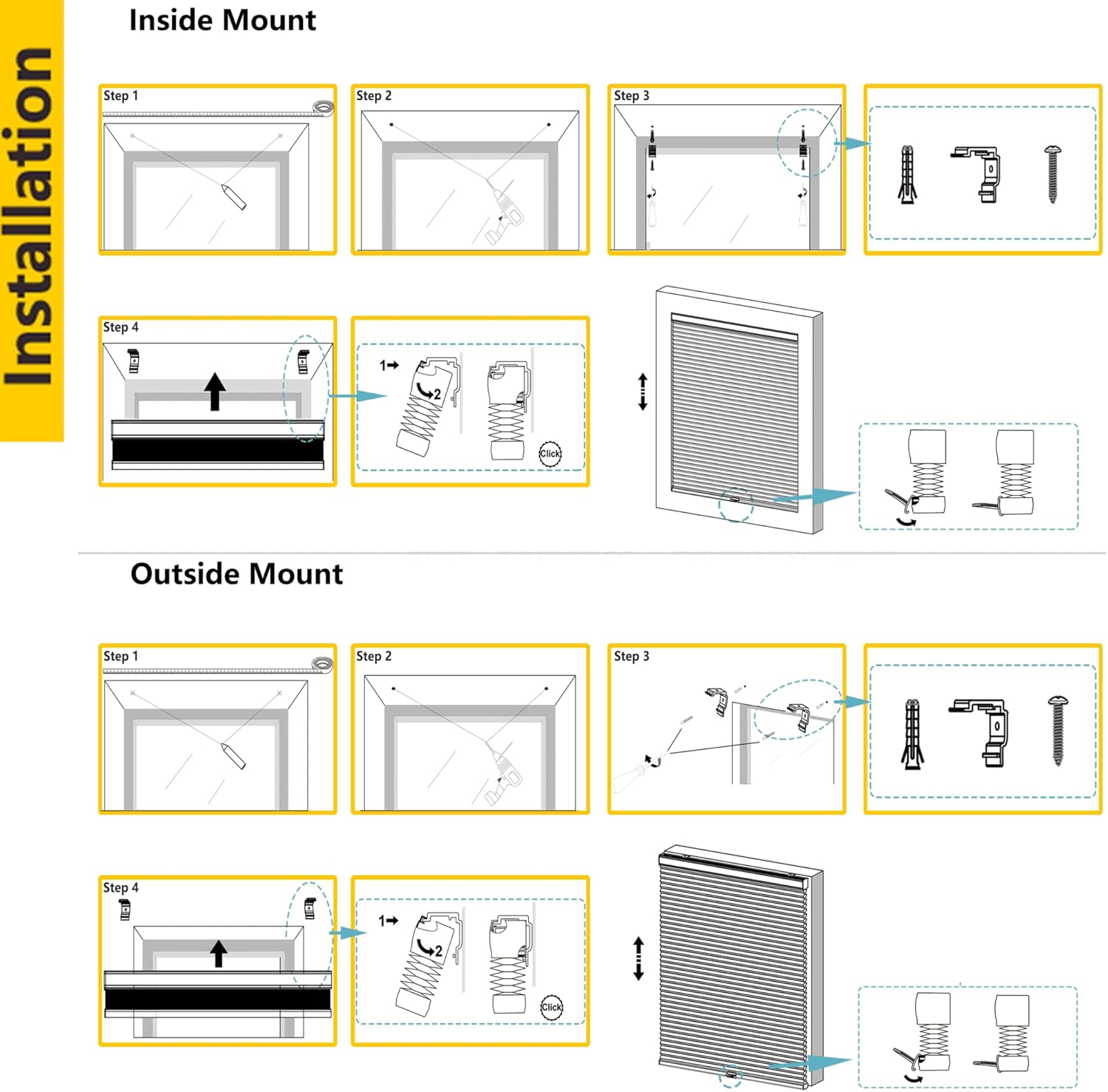 Installation

Inside Mount

Step 1

Step 2

Step 3

Step 4

1

2

Click

Outside Mount

Step 1

Step 2

Step 3

Step 4

1

2

Click