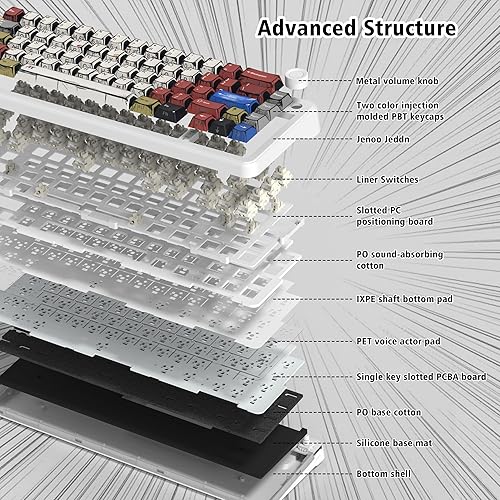 Advanced Structure

Metal volume knob

Two color injection molded PBT keycaps

Jenoo Jeddn

Liner Switches

Slotted PC positioning board

PO sound-absorbing cotton

IXPE shaft bottom pad

PET voice actor pad

Single key slotted PCBA board

PO base cotton

Silicone base mat

Bottom shell