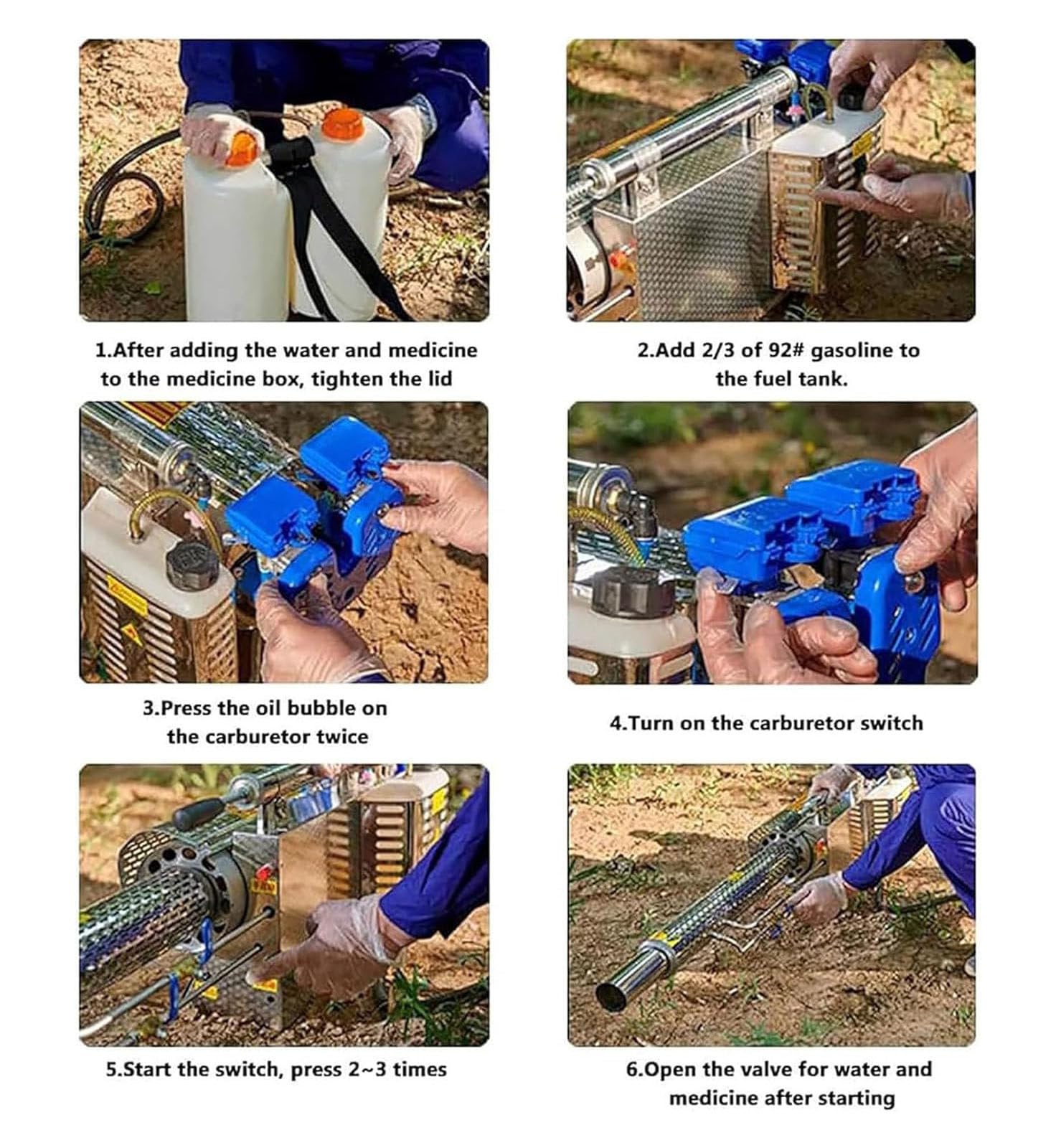 1.After adding the water and medicine to the medicine box, tighten the lid

2.Add 2/3 of 92# gasoline to the fuel tank.

3.Press the oil bubble on the carburetor twice

4.Turn on the carburetor switch

5.Start the switch, press 2~3 times

6.Open the valve for water and medicine after starting