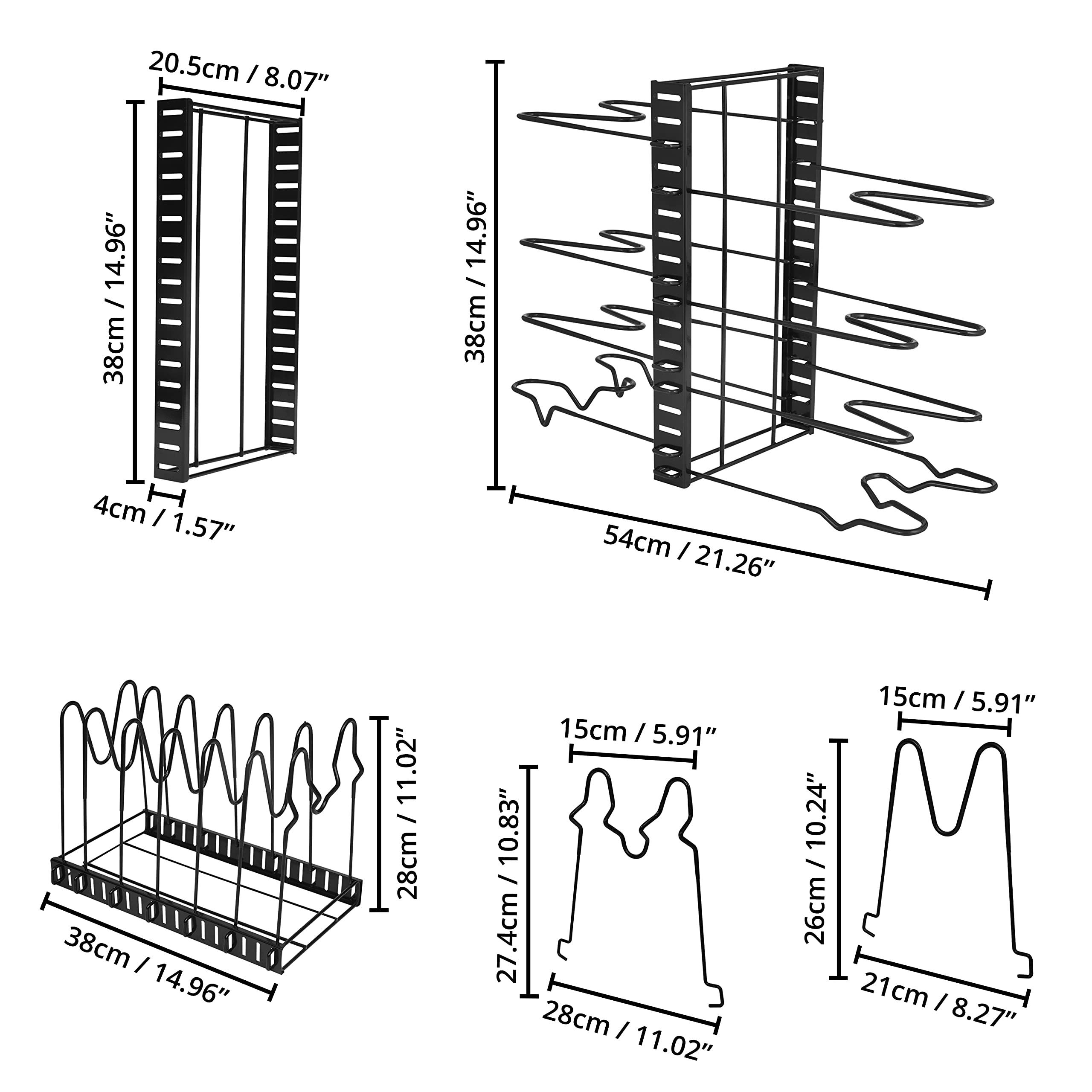 20.5cm / 8.07"

38cm / 14.96"

4cm / 1.57"

38cm / 14.96"

54cm / 21.26"

28cm / 11.02"

38cm / 14.96"

15cm / 5.91"

27.4cm / 10.83"

28cm / 11.02"

15cm / 5.91"

26cm / 10.24"

21cm / 8.27"