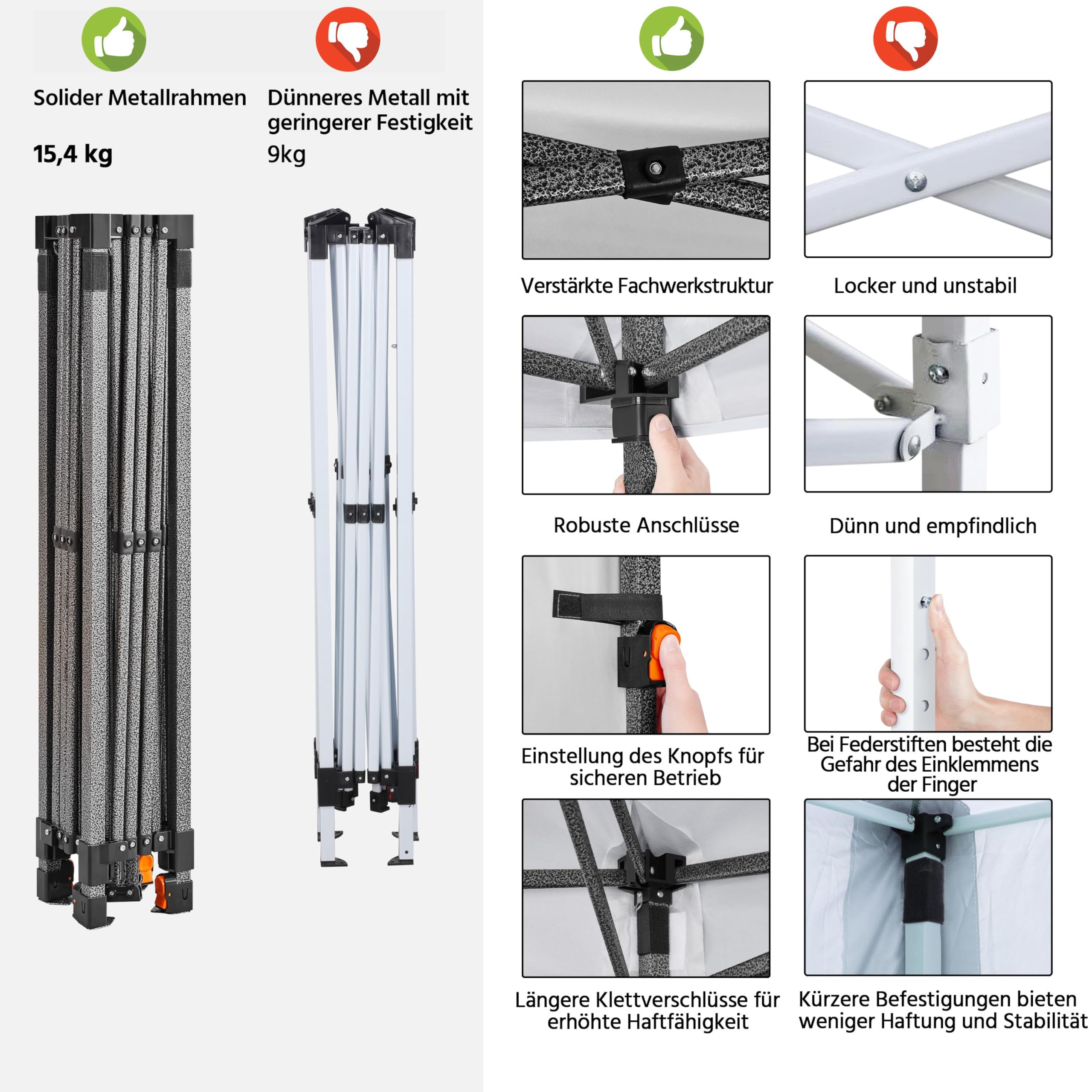 Solider Metallrahmen

15,4 kg

Dünneres Metall mit geringerer Festigkeit

9kg

Verstärkte Fachwerkstruktur

Locker und unstabil

Robuste Anschlüsse

Dünn und empfindlich

Einstellung des Knopfs für sicheren Betrieb

Bei Federstiften besteht die Gefahr des Einklemmens der Finger

Längere Klettverschlüsse für erhöhte Haftfähigkeit

Kürzere Befestigungen bieten weniger Haftung und Stabilität