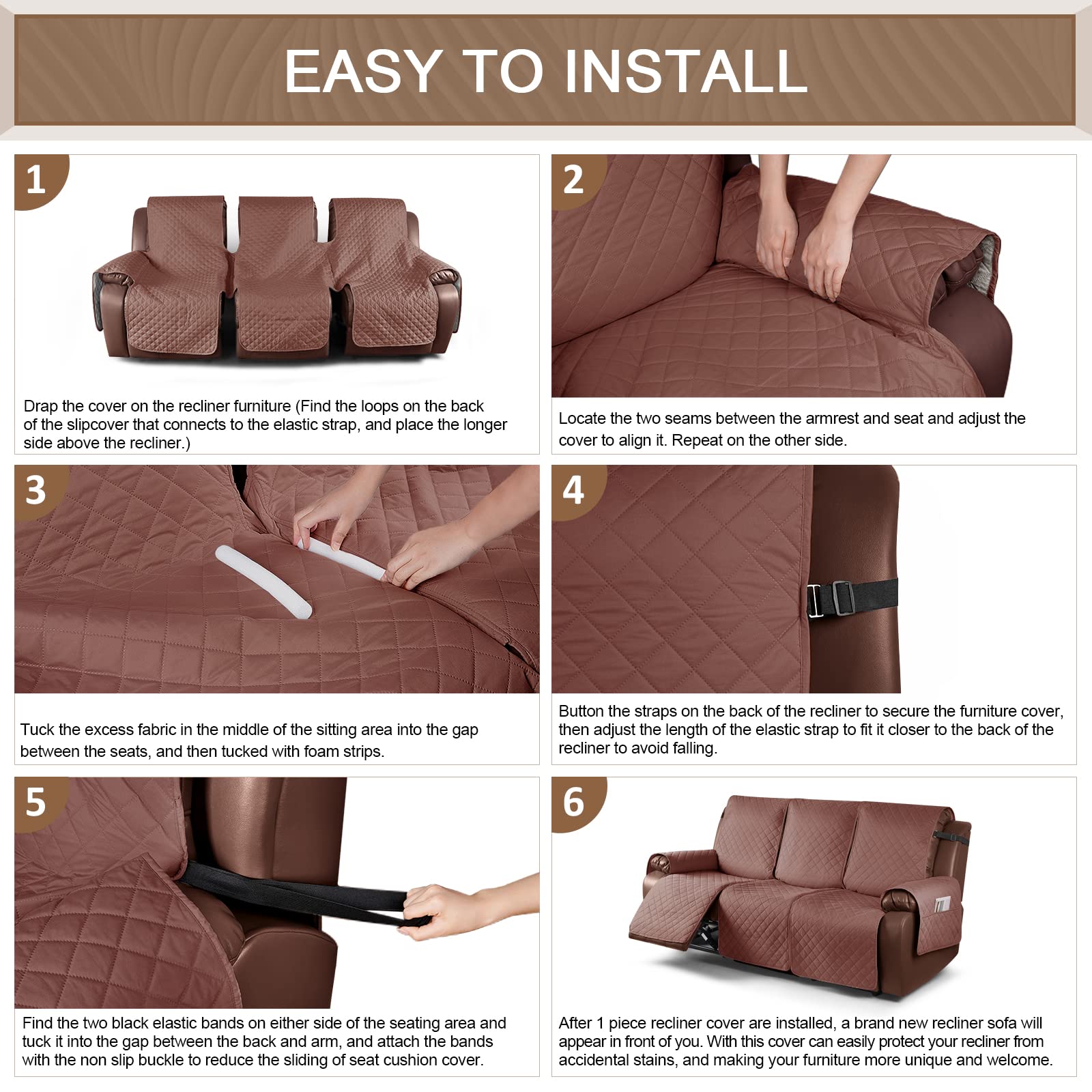 EASY TO INSTALL

1

Drap the cover on the recliner furniture (Find the loops on the back of the slipcover that connects to the elastic strap, and place the longer side above the recliner.)

2

Locate the two seams between the armrest and seat and adjust the cover to align it. Repeat on the other side.

3

Tuck the excess fabric in the middle of the sitting area into the gap between the seats, and then tucked with foam strips.

4

Button the straps on the back of the recliner to secure the furniture cover, then adjust the length of the elastic strap to fit it closer to the back of the recliner to avoid falling.

5

Find the two black elastic bands on either side of the seating area and tuck it into the gap between the back and arm, and attach the bands with the non slip buckle to reduce the sliding of seat cushion cover.

6

After 1 piece recliner cover are installed, a brand new recliner sofa will appear in front of you. With this cover can easily protect your recliner from accidental stains, and making your furniture more unique and welcome.