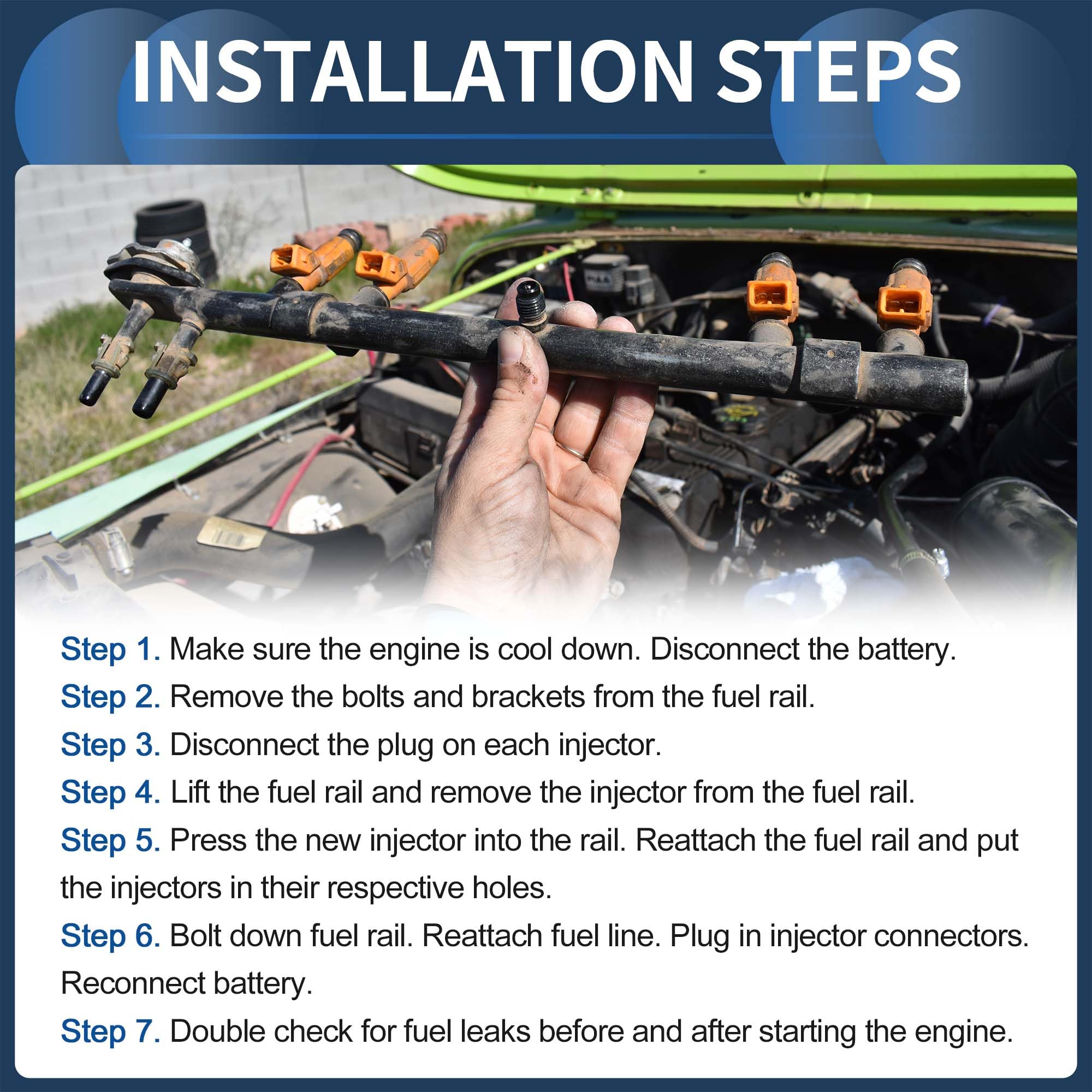 INSTALLATION STEPS

Step 1. Make sure the engine is cool down. Disconnect the battery.

Step 2. Remove the bolts and brackets from the fuel rail.

Step 3. Disconnect the plug on each injector.

Step 4. Lift the fuel rail and remove the injector from the fuel rail.

Step 5. Press the new injector into the rail. Reattach the fuel rail and put the injectors in their respective holes.

Step 6. Bolt down fuel rail. Reattach fuel line. Plug in injector connectors. Reconnect battery.

Step 7. Double check for fuel leaks before and after starting the engine.