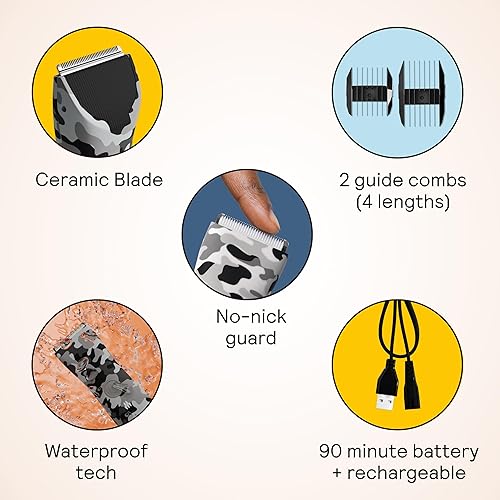 Ceramic Blade

2 guide combs
(4 lengths)

No-nick
guard

Waterproof
tech

90 minute battery
+ rechargeable