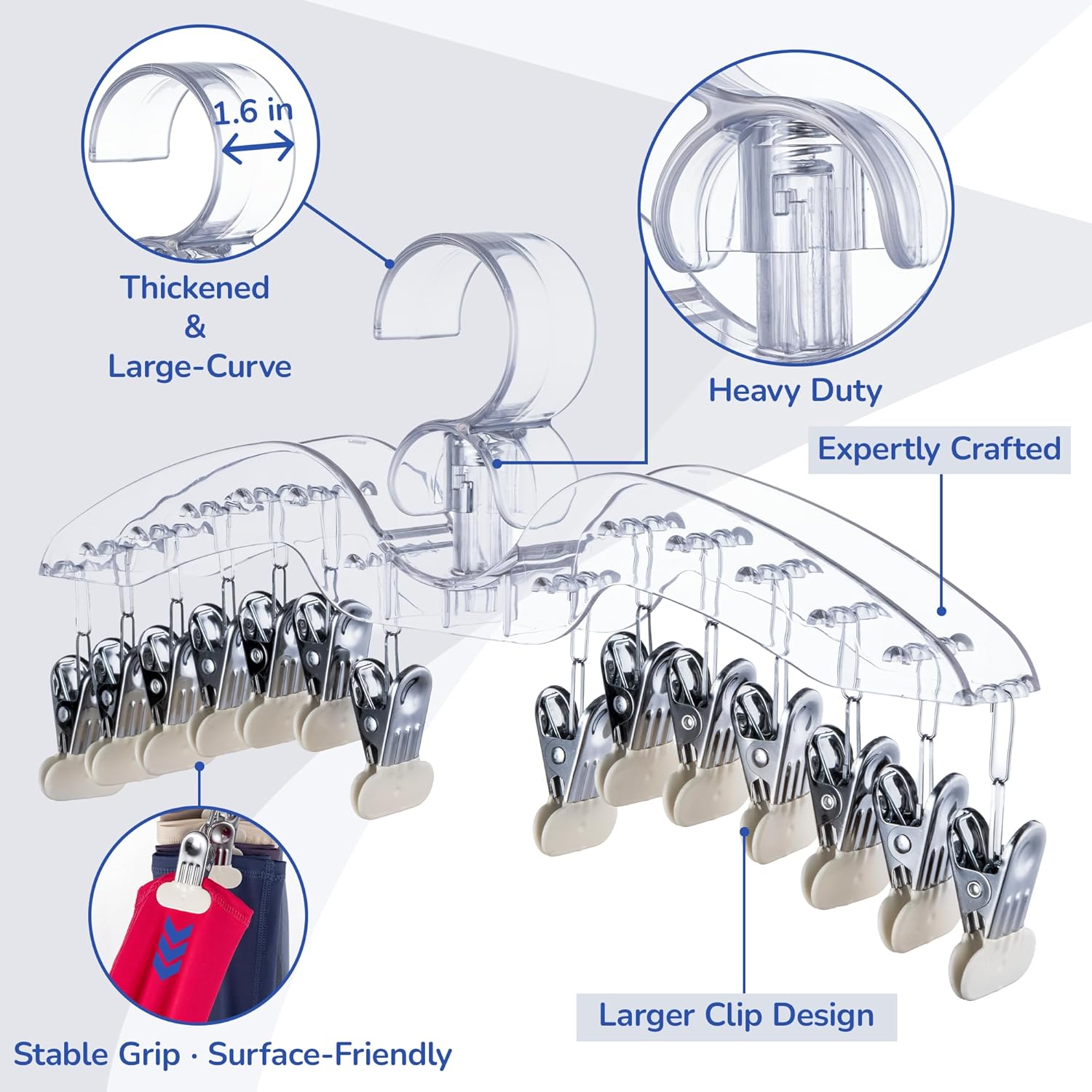 1.6 in

Thickened
&
Large-Curve

Heavy Duty

Expertly Crafted

Larger Clip Design

Stable Grip · Surface-Friendly