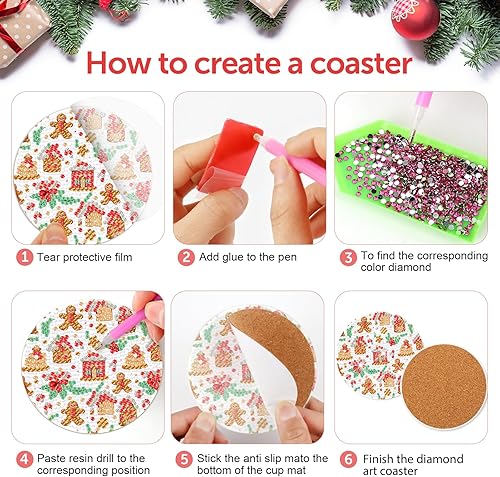 How to create a coaster

1 Tear protective film

2 Add glue to the pen

3 To find the corresponding color diamond

4 Paste resin drill to the corresponding position

5 Stick the anti slip mato the bottom of the cup mat

6 Finish the diamond art coaster