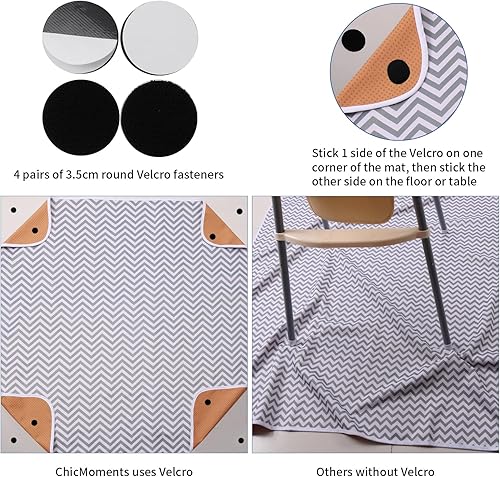 4 pairs of 3.5cm round Velcro fasteners

Stick 1 side of the Velcro on one corner of the mat, then stick the other side on the floor or table

ChicMoments uses Velcro

Others without Velcro