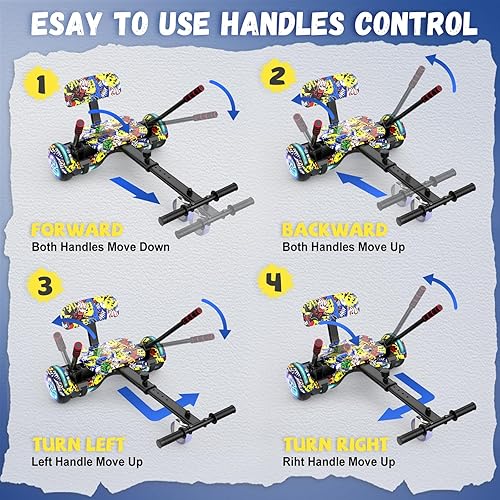 ESAY TO USE HANDLES CONTROL

1

FORWARD
Both Handles Move Down

2

BACKWARD
Both Handles Move Up

3

TURN LEFT
Left Handle Move Up

4

TURN RIGHT
Riht Handle Move Up