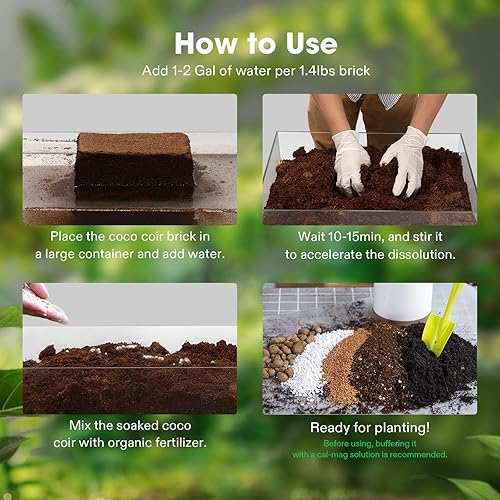 How to Use

Add 1-2 Gal of water per 1.4lbs brick

Place the coco coir brick in a large container and add water.

Wait 10-15min, and stir it to accelerate the dissolution.

Mix the soaked coco coir with organic fertilizer.

Ready for planting!

Before using, buffering it with a cal-mag solution is recommended.