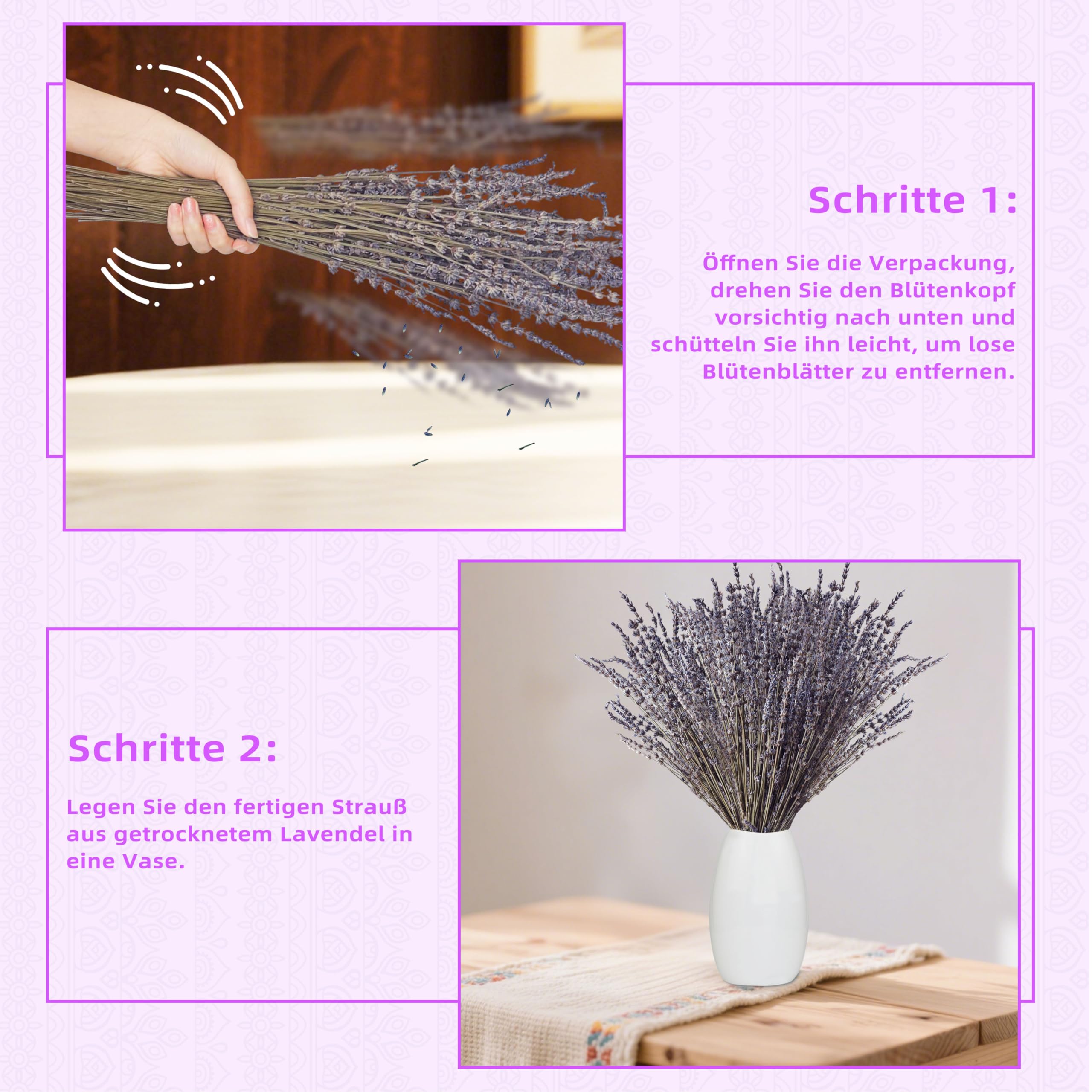 Schritte 1:

Öffnen Sie die Verpackung, drehen Sie den Blütenkopf vorsichtig nach unten und schütteln Sie ihn leicht, um lose Blütenblätter zu entfernen.

Schritte 2:

Legen Sie den fertigen Strauß aus getrocknetem Lavendel in eine Vase.