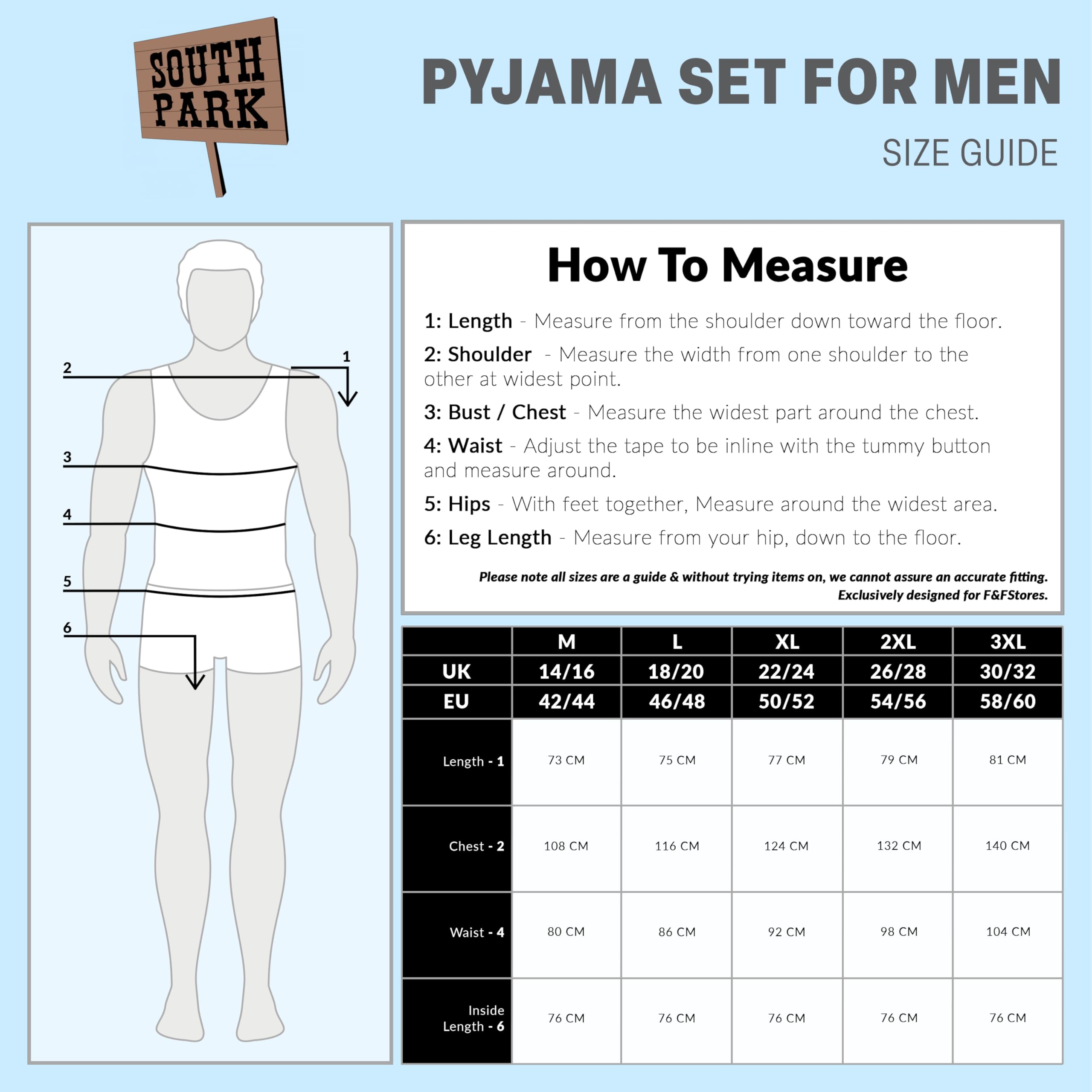 SOUTH PARK

PYJAMA SET FOR MEN

SIZE GUIDE

2
1
3
4
5
6

How To Measure

1: Length - Measure from the shoulder down toward the floor.

2: Shoulder - Measure the width from one shoulder to the other at widest point.

3: Bust / Chest - Measure the widest part around the chest.

4: Waist - Adjust the tape to be inline with the tummy button and measure around.

5: Hips - With feet together, Measure around the widest area.

6: Leg Length - Measure from your hip, down to the floor.

Please note all sizes are a guide & without trying items on, we cannot assure an accurate fitting. Exclusively designed for F&FStores.

| | M | L | XL | 2XL | 3XL |
|---|---|---|---|---|---|
| UK | 14/16 | 18/20 | 22/24 | 26/28 | 30/32 |
| EU | 42/44 | 46/48 | 50/52 | 54/56 | 58/60 |
| Length - 1 | 73 CM | 75 CM | 77 CM | 79 CM | 81 CM |
| Chest - 2 | 108 CM | 116 CM | 124 CM | 132 CM | 140 CM |
| Waist - 4 | 80 CM | 86 CM | 92 CM | 98 CM | 104 CM |
| Inside Length - 6 | 76 CM | 76 CM | 76 CM | 76 CM | 76 CM |