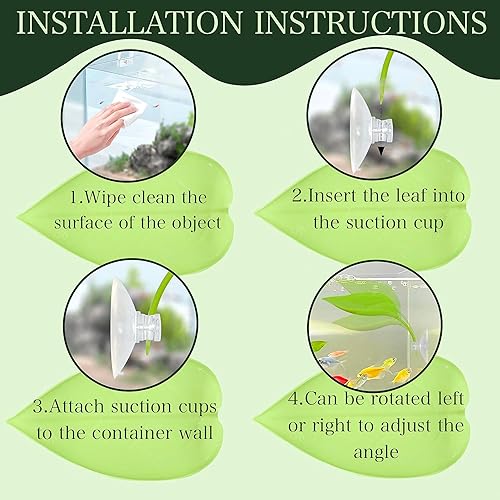 INSTALLATION INSTRUCTIONS

1.Wipe clean the surface of the object

2.Insert the leaf into the suction cup

3.Attach suction cups to the container wall

4.Can be rotated left or right to adjust the angle