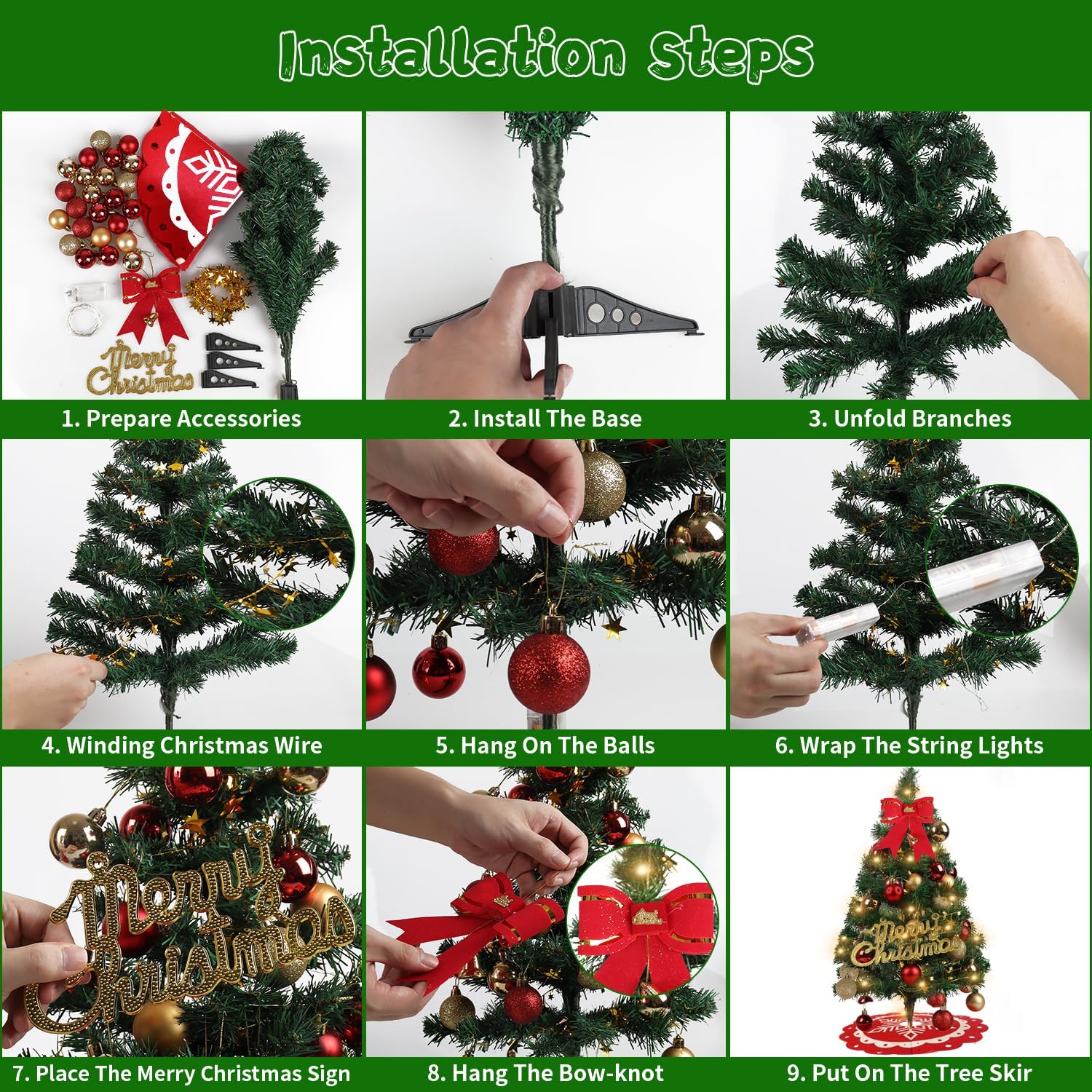 Installation Steps

Merry Christmas

1. Prepare Accessories

2. Install The Base

3. Unfold Branches

4. Winding Christmas Wire

5. Hang On The Balls

6. Wrap The String Lights

Merry Christmas

7. Place The Merry Christmas Sign

8. Hang The Bow-knot

Merry Christmas

9. Put On The Tree Skir