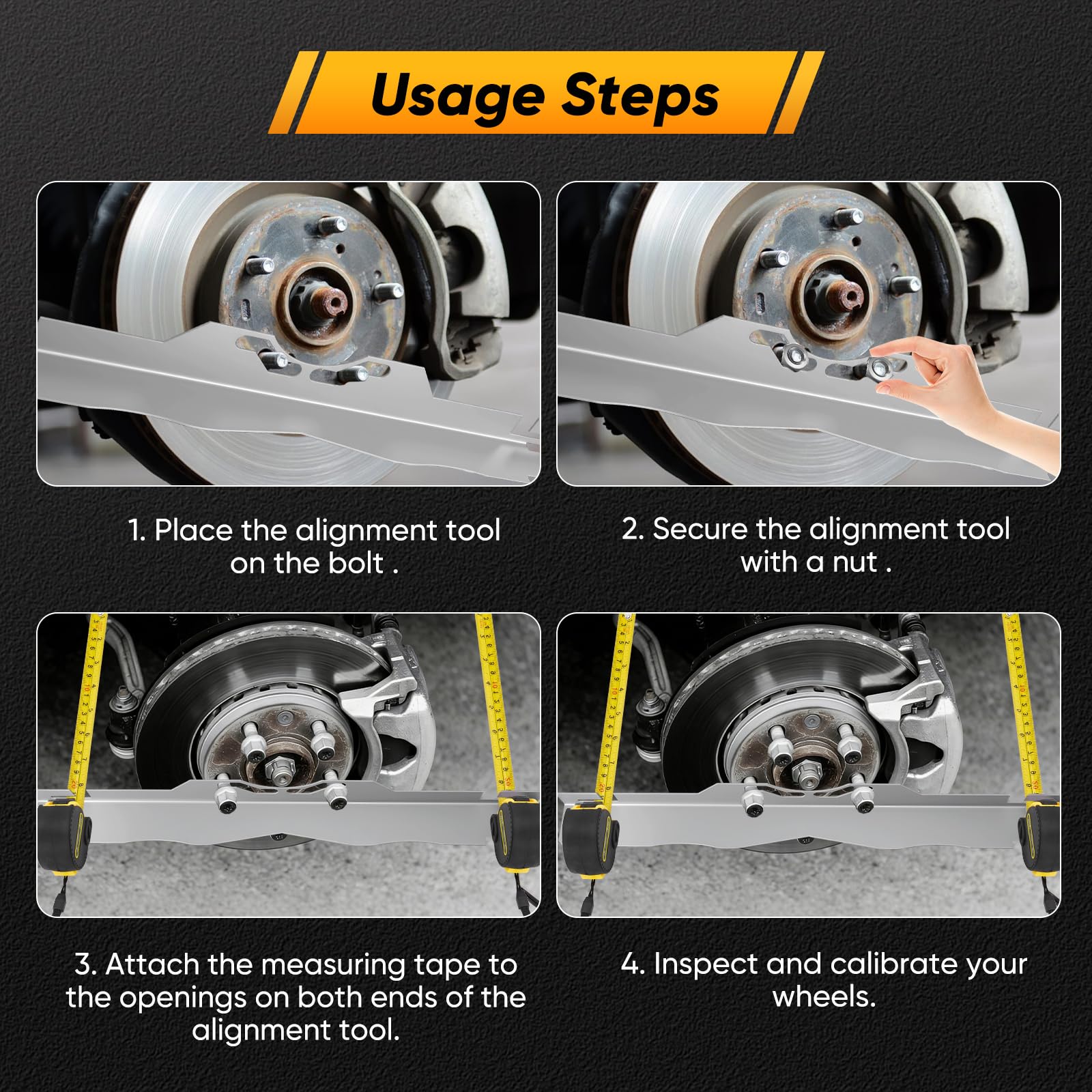 Usage Steps

1. Place the alignment tool on the bolt .

2. Secure the alignment tool with a nut .

3. Attach the measuring tape to the openings on both ends of the alignment tool.

4. Inspect and calibrate your wheels.