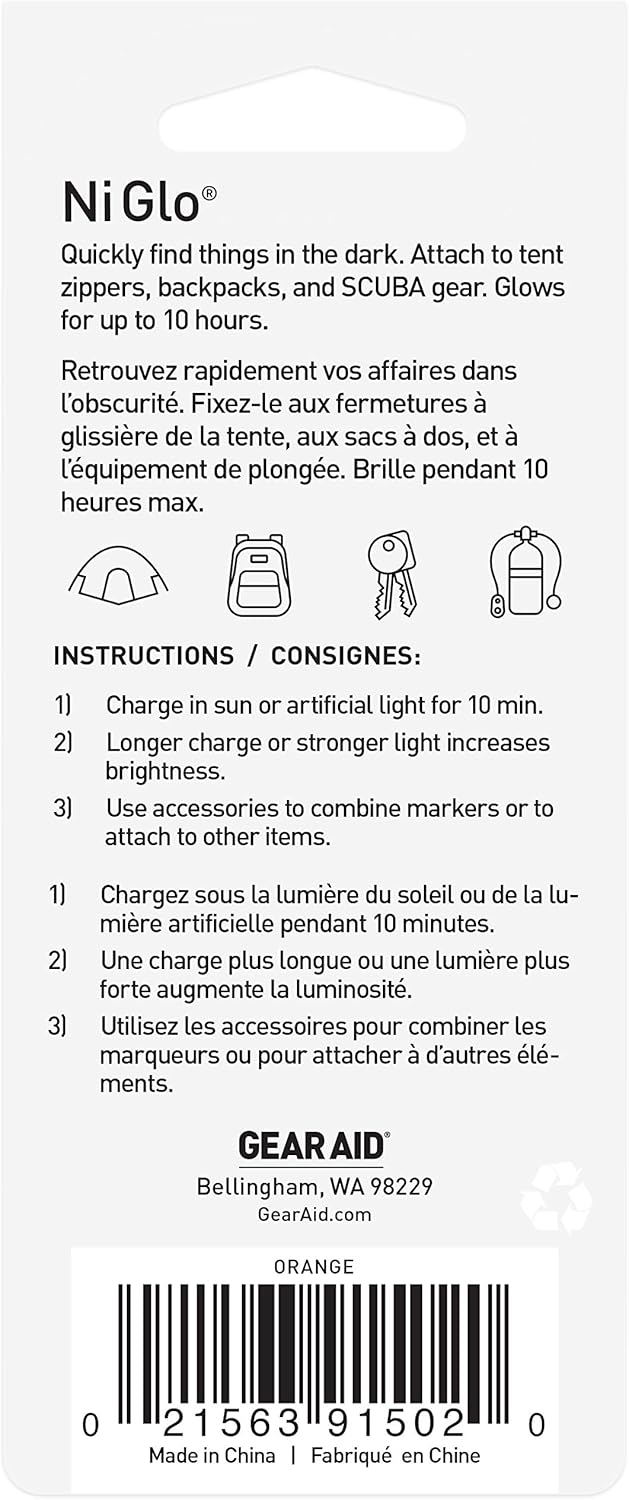 Ni Glo®

Quickly find things in the dark. Attach to tent zippers, backpacks, and SCUBA gear. Glows for up to 10 hours.

Retrouvez rapidement vos affaires dans l'obscurité. Fixez-le aux fermetures à glissière de la tente, aux sacs à dos, et à l'équipement de plongée. Brille pendant 10 heures max.

INSTRUCTIONS / CONSIGNES:

1) Charge in sun or artificial light for 10 min.

2) Longer charge or stronger light increases brightness.

3) Use accessories to combine markers or to attach to other items.

1) Chargez sous la lumière du soleil ou de la lumière artificielle pendant 10 minutes.

2) Une charge plus longue ou une lumière plus forte augmente la luminosité.

3) Utilisez les accessoires pour combiner les marqueurs ou pour attacher à d'autres éléments.

GEAR AID®
Bellingham, WA 98229
GearAid.com

ORANGE

0 21563 91502 0

Made in China | Fabriqué en Chine