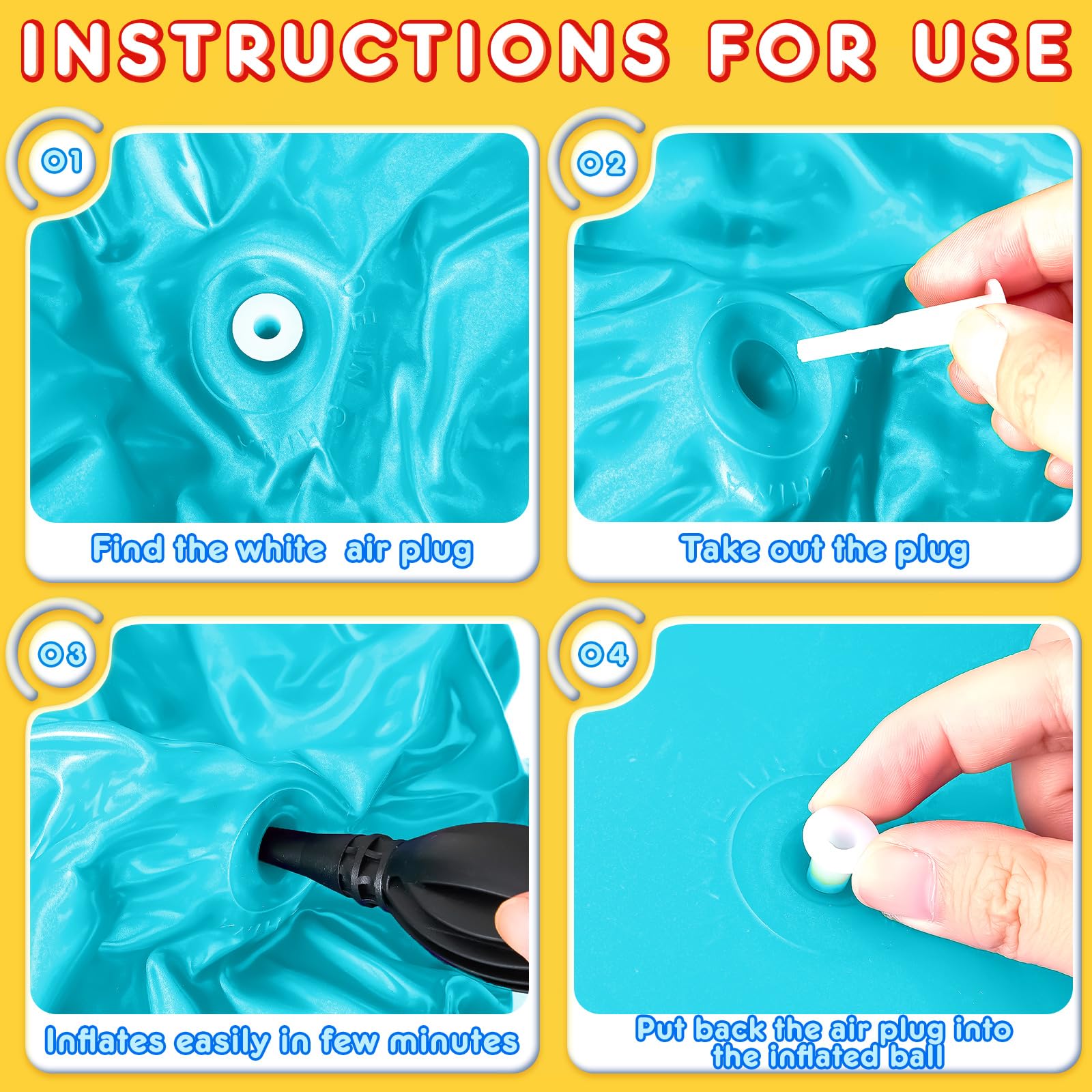 INSTRUCTIONS FOR USE

01

Find the white air plug

02

Take out the plug

03

Inflates easily in few minutes

04

Put back the air plug into the inflated ball