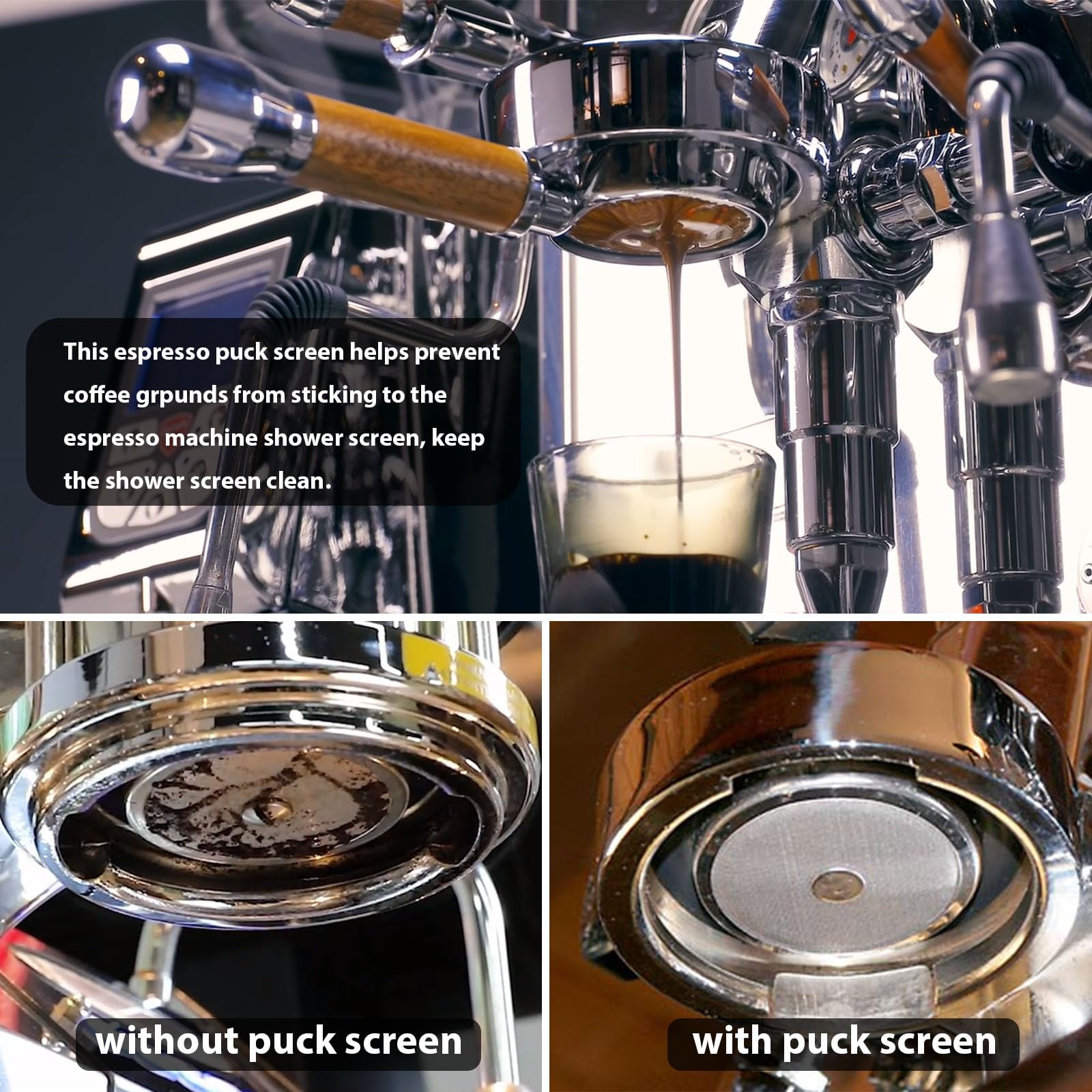 This espresso puck screen helps prevent coffee grpunds from sticking to the espresso machine shower screen, keep the shower screen clean.

without puck screen

with puck screen