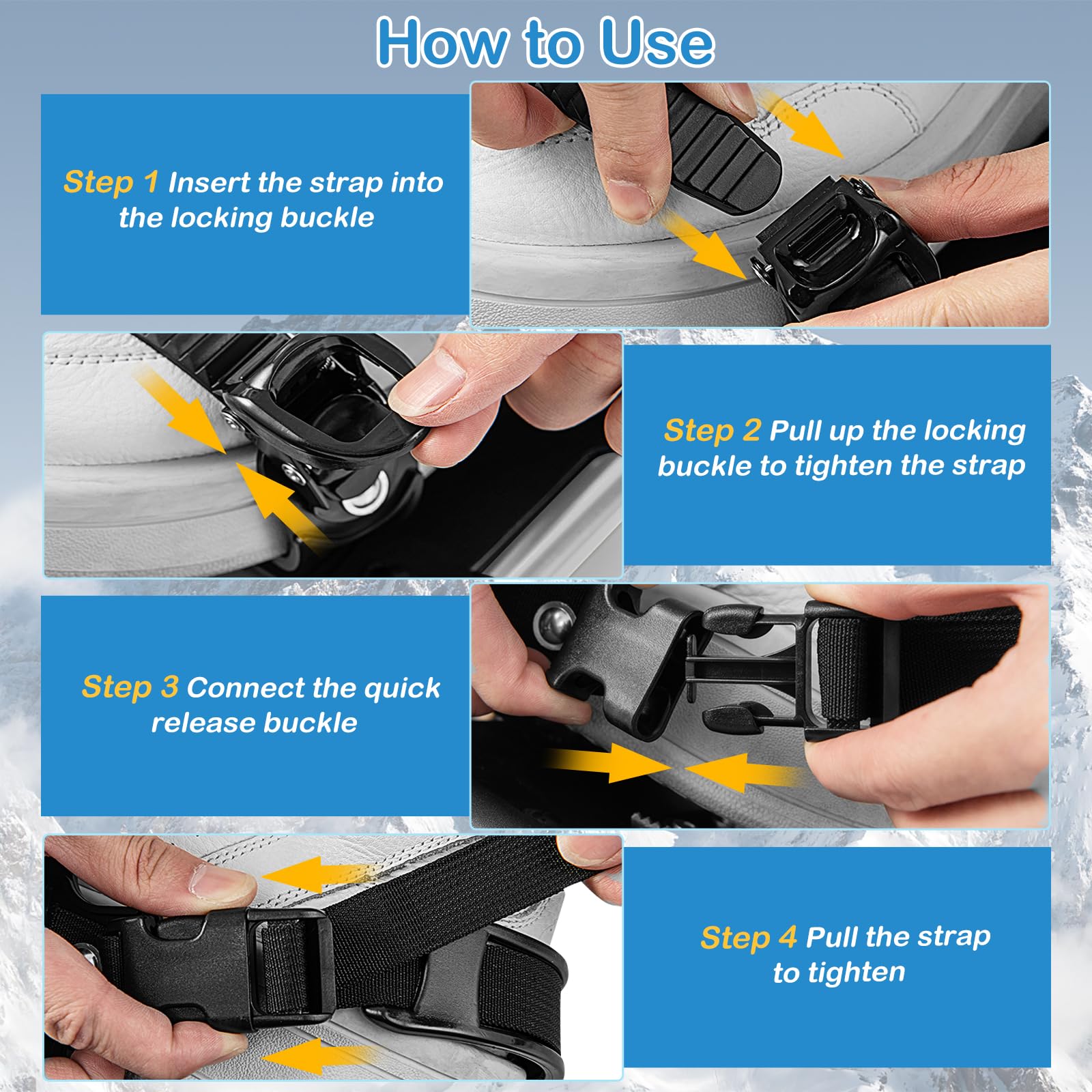 How to Use

Step 1 Insert the strap into the locking buckle

Step 2 Pull up the locking buckle to tighten the strap

Step 3 Connect the quick release buckle

Step 4 Pull the strap to tighten