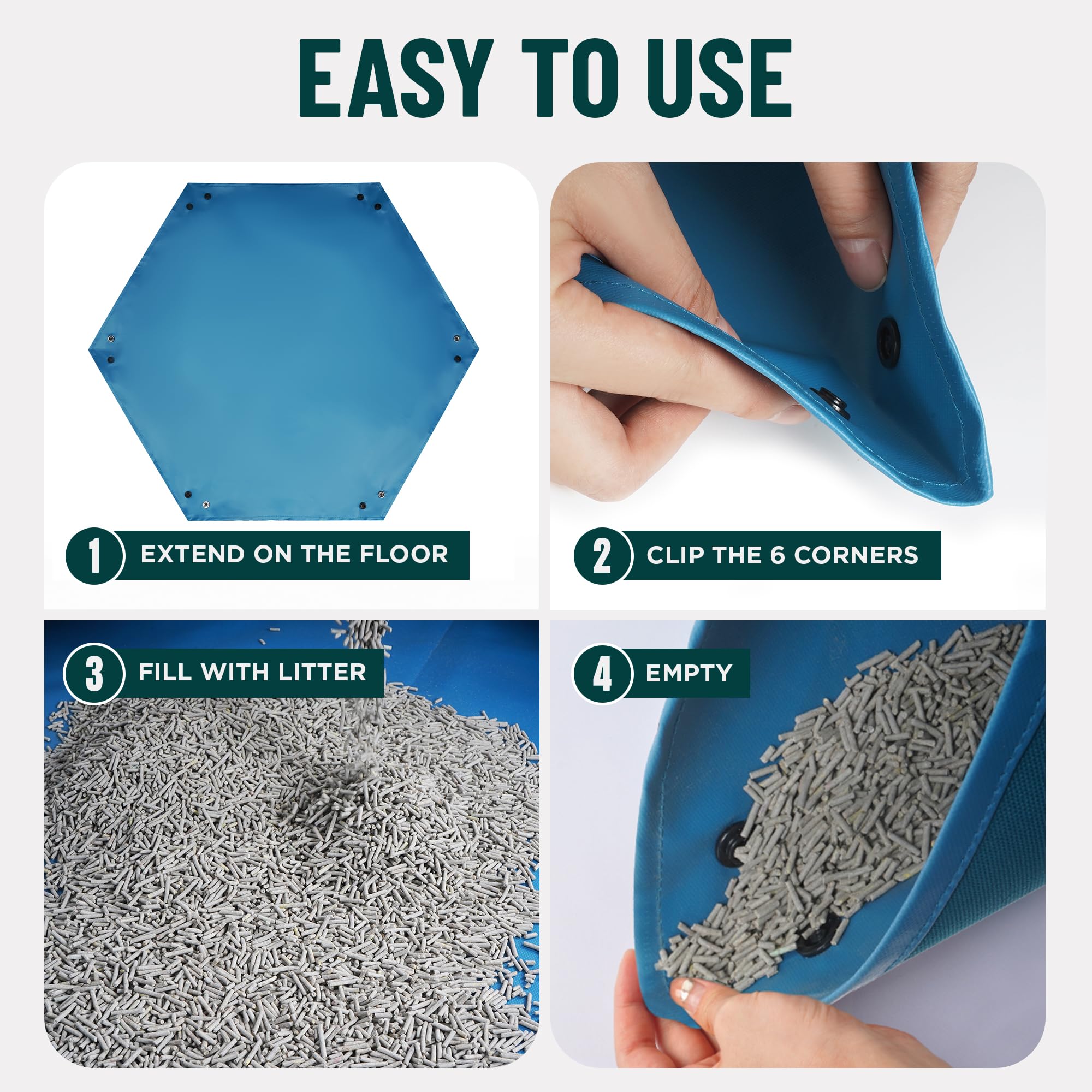 EASY TO USE

1 EXTEND ON THE FLOOR

2 CLIP THE 6 CORNERS

3 FILL WITH LITTER

4 EMPTY