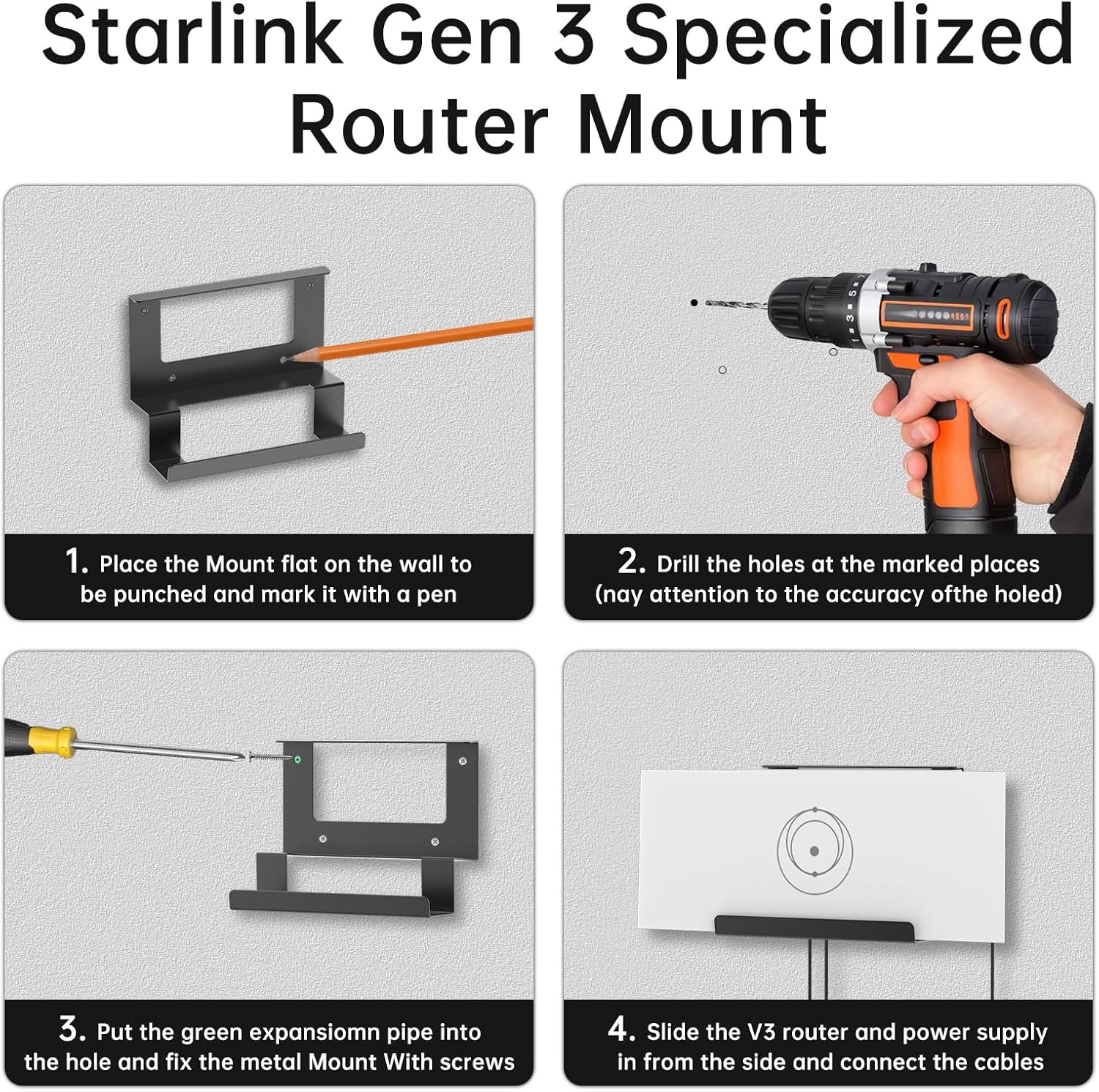 Starlink Gen 3 Specialized Router Mount

1. Place the Mount flat on the wall to be punched and mark it with a pen

2. Drill the holes at the marked places (nay attention to the accuracy ofthe holed)

3. Put the green expansiomn pipe into the hole and fix the metal Mount With screws

4. Slide the V3 router and power supply in from the side and connect the cables