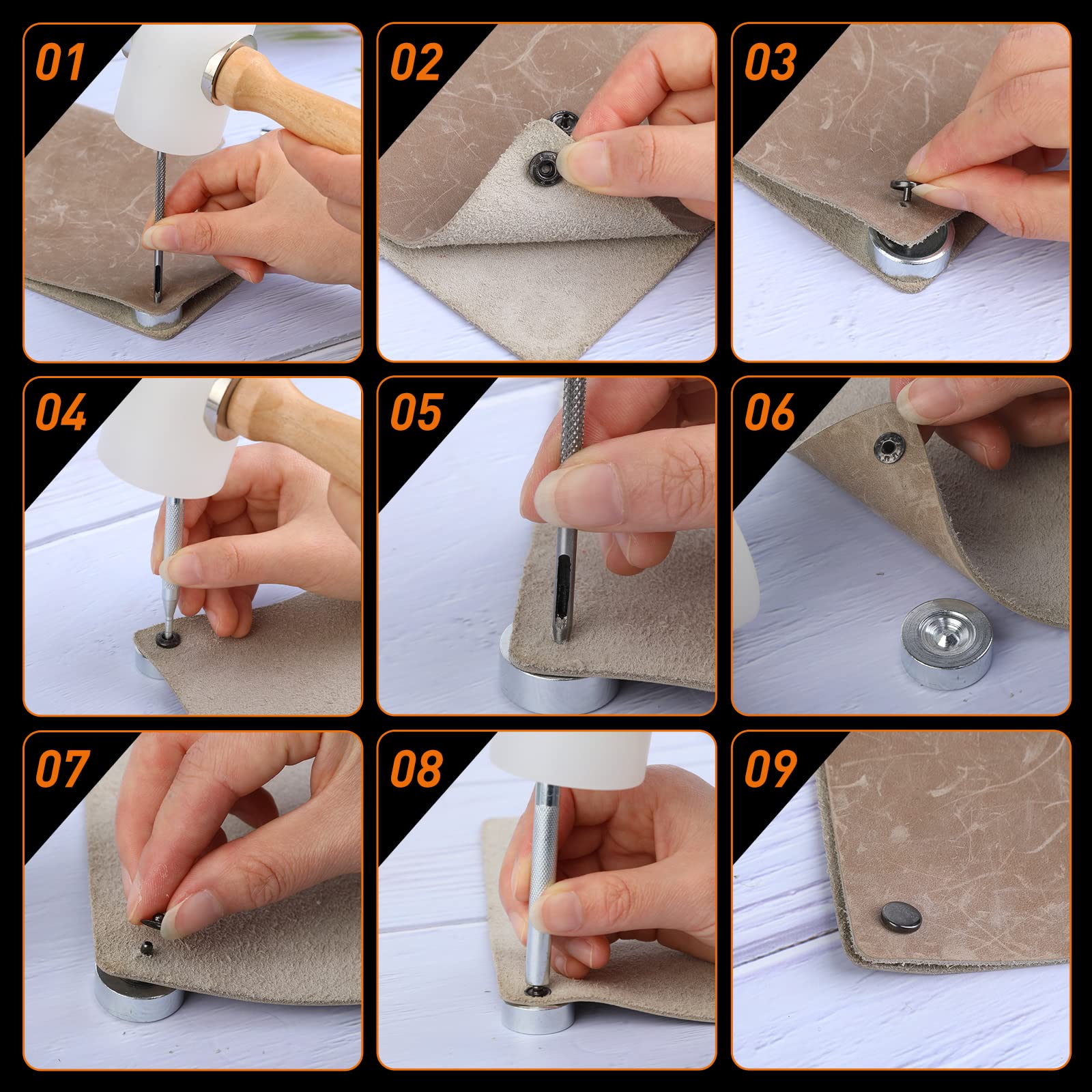 01

02

03

04

05

06

07

08

09