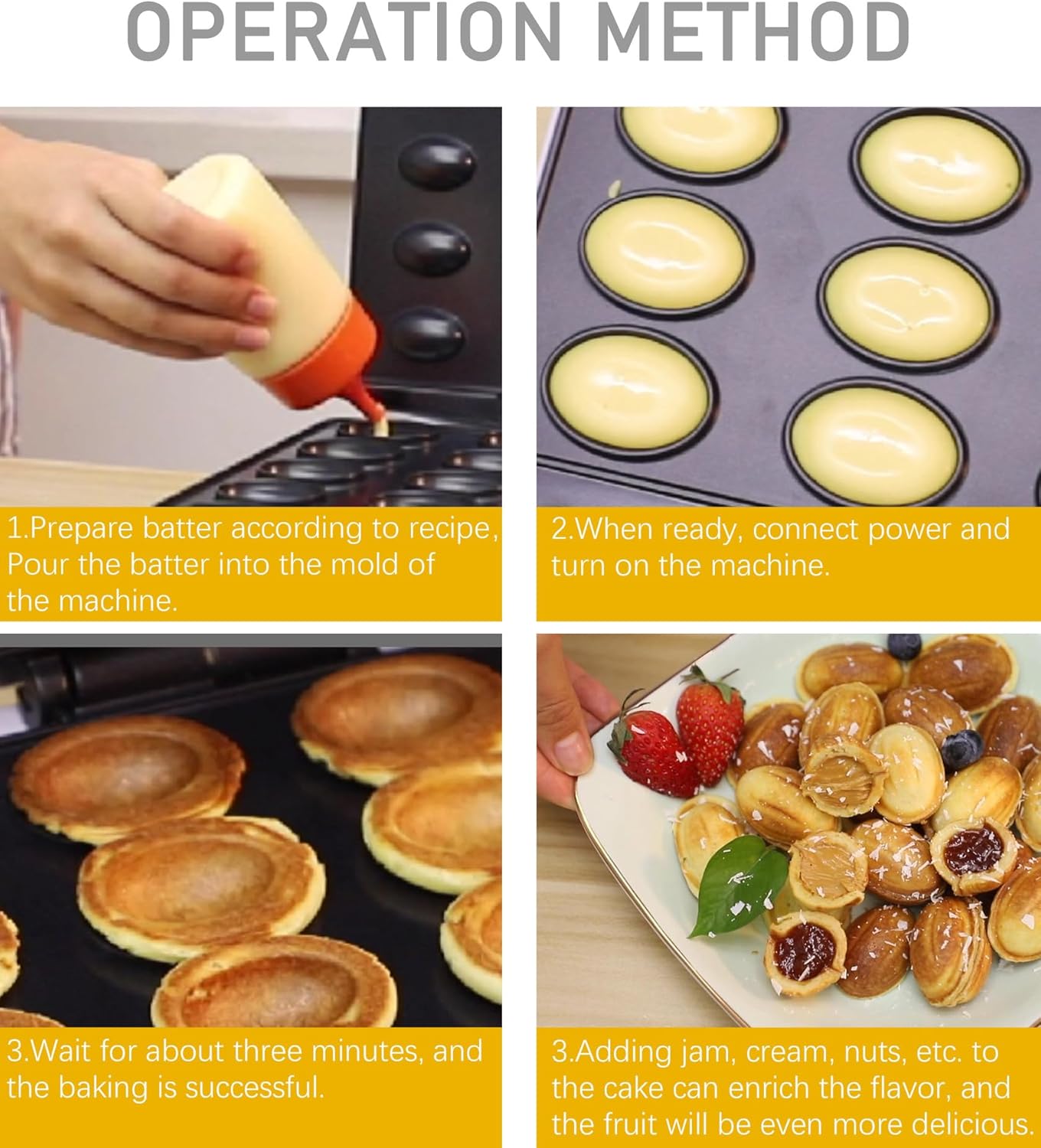 OPERATION METHOD

1.Prepare batter according to recipe, Pour the batter into the mold of the machine.

2.When ready, connect power and turn on the machine.

3.Wait for about three minutes, and the baking is successful.

3.Adding jam, cream, nuts, etc. to the cake can enrich the flavor, and the fruit will be even more delicious.