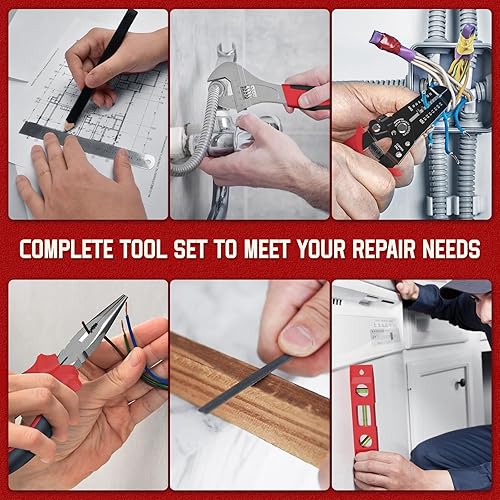 COMPLETE TOOL SET TO MEET YOUR REPAIR NEEDS