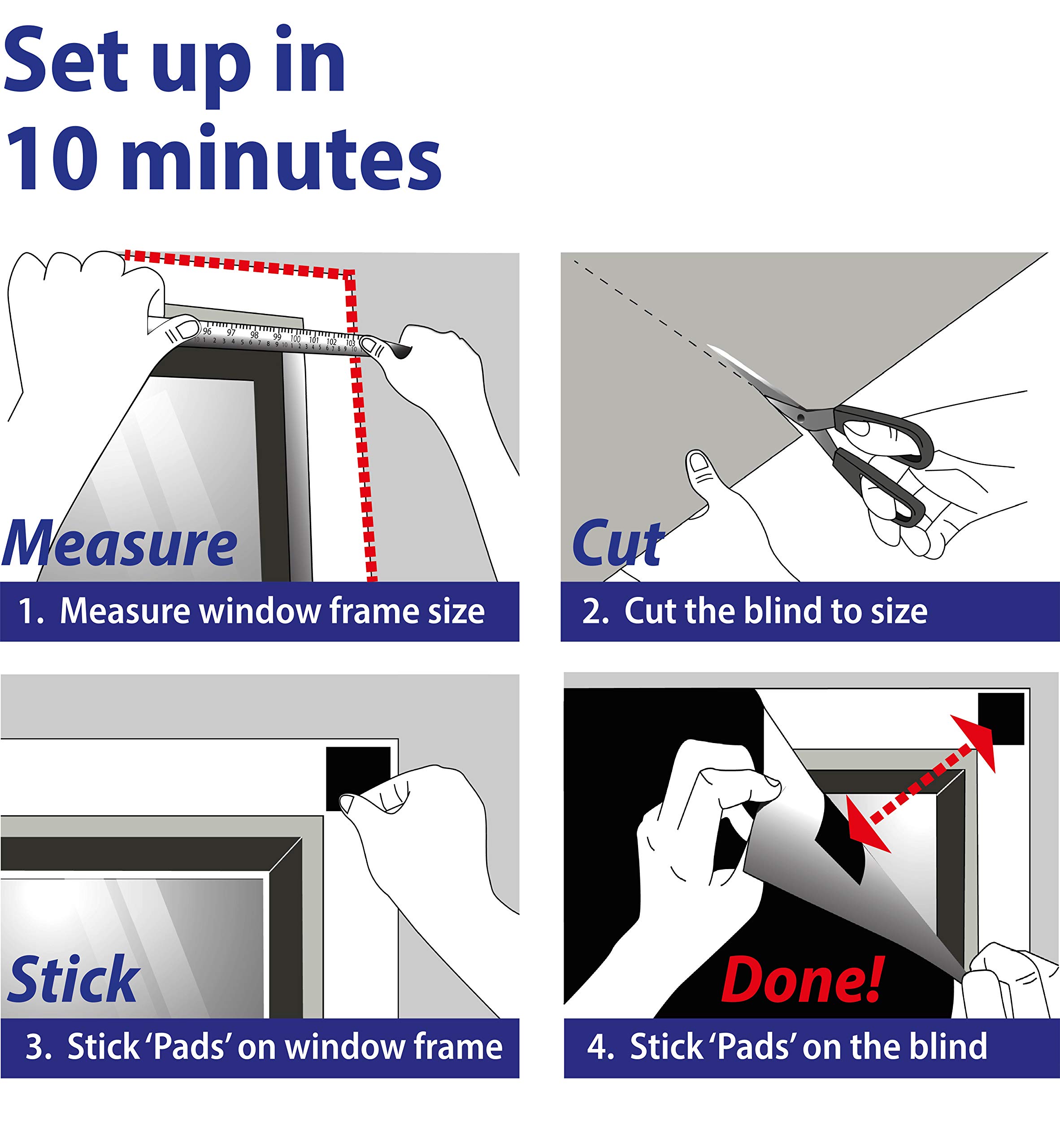 Set up in 10 minutes

96 97 98 99 100 101 102 103

Measure

1. Measure window frame size

Cut

2. Cut the blind to size

Stick

3. Stick 'Pads' on window frame

Done!

4. Stick 'Pads' on the blind