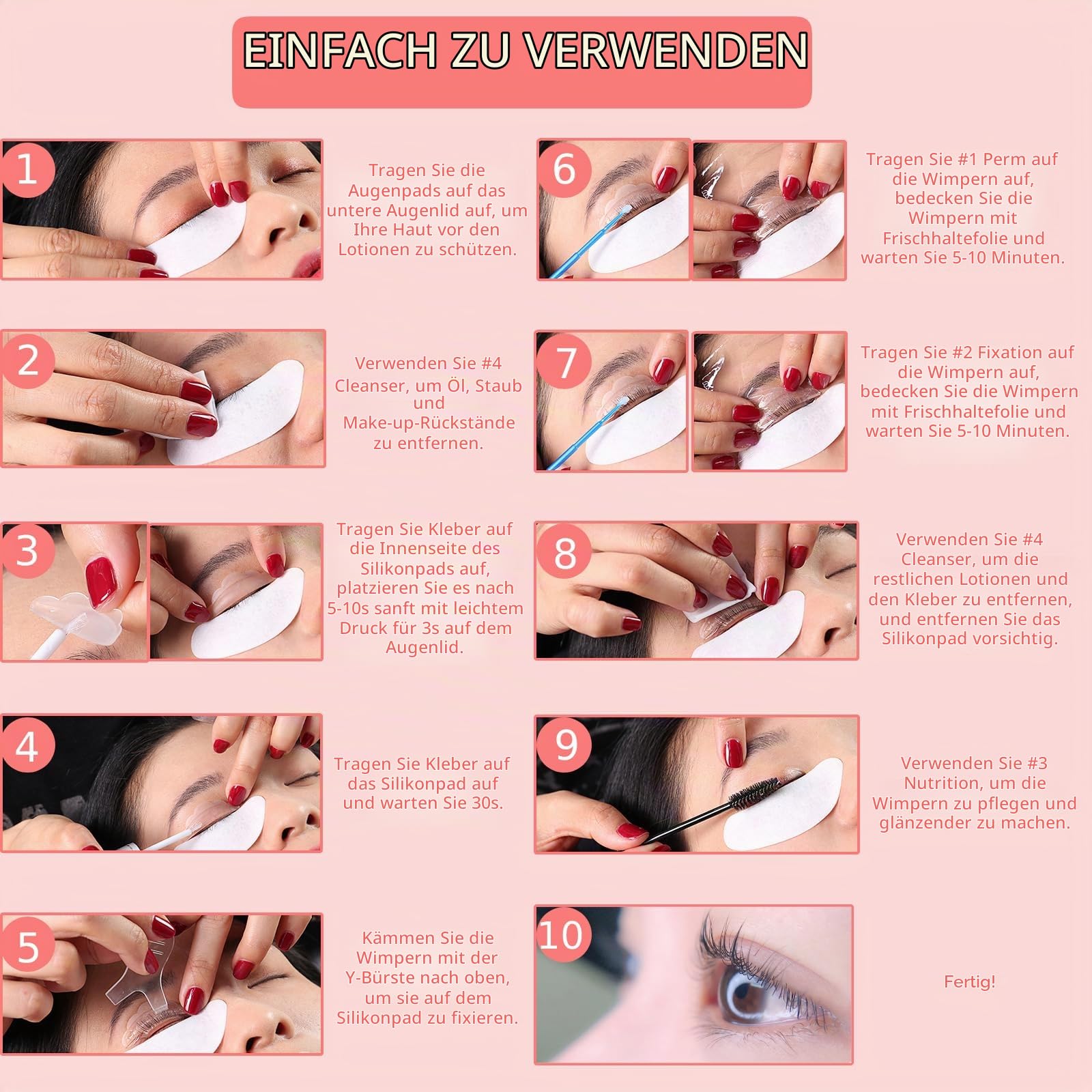 EINFACH ZU VERWENDEN

1

Tragen Sie die Augenpads auf das untere Augenlid auf, um Ihre Haut vor den Lotionen zu schützen.

2

Verwenden Sie #4 Cleanser, um Öl, Staub und Make-up-Rückstände zu entfernen.

3

Tragen Sie Kleber auf die Innenseite des Silikonpads auf, platzieren Sie es nach 5-10s sanft mit leichtem Druck für 3s auf dem Augenlid.

4

Tragen Sie Kleber auf das Silikonpad auf und warten Sie 30s.

5

Kämmen Sie die Wimpern mit der Y-Bürste nach oben, um sie auf dem Silikonpad zu fixieren.

6

Tragen Sie #1 Perm auf die Wimpern auf, bedecken Sie die Wimpern mit Frischhaltefolie und warten Sie 5-10 Minuten.

7

Tragen Sie #2 Fixation auf die Wimpern auf, bedecken Sie die Wimpern mit Frischhaltefolie und warten Sie 5-10 Minuten.

8

Verwenden Sie #4 Cleanser, um die restlichen Lotionen und den Kleber zu entfernen, und entfernen Sie das Silikonpad vorsichtig.

9

Verwenden Sie #3 Nutrition, um die Wimpern zu pflegen und glänzender zu machen.

10

Fertig!