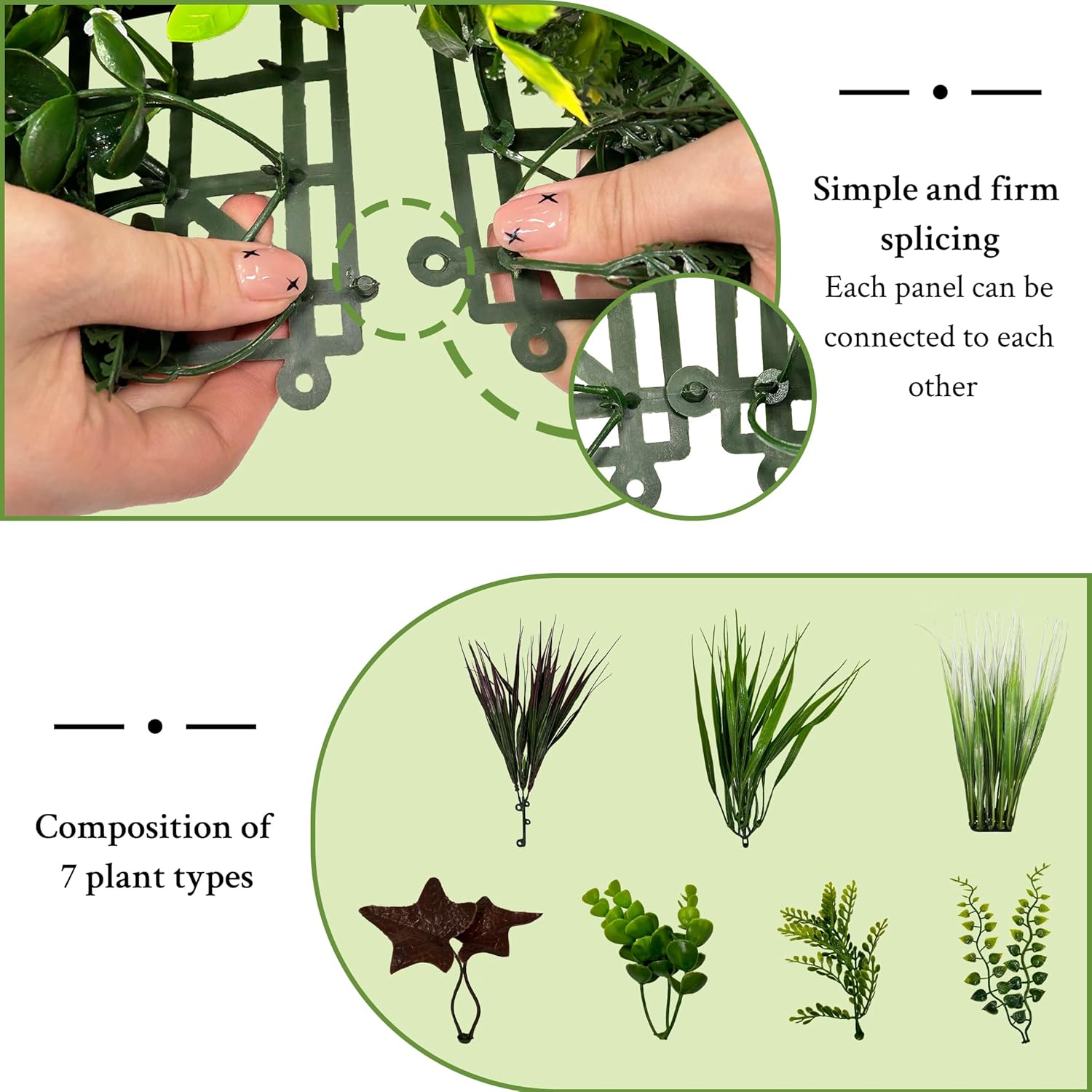 Simple and firm splicing

Each panel can be connected to each other

Composition of 7 plant types