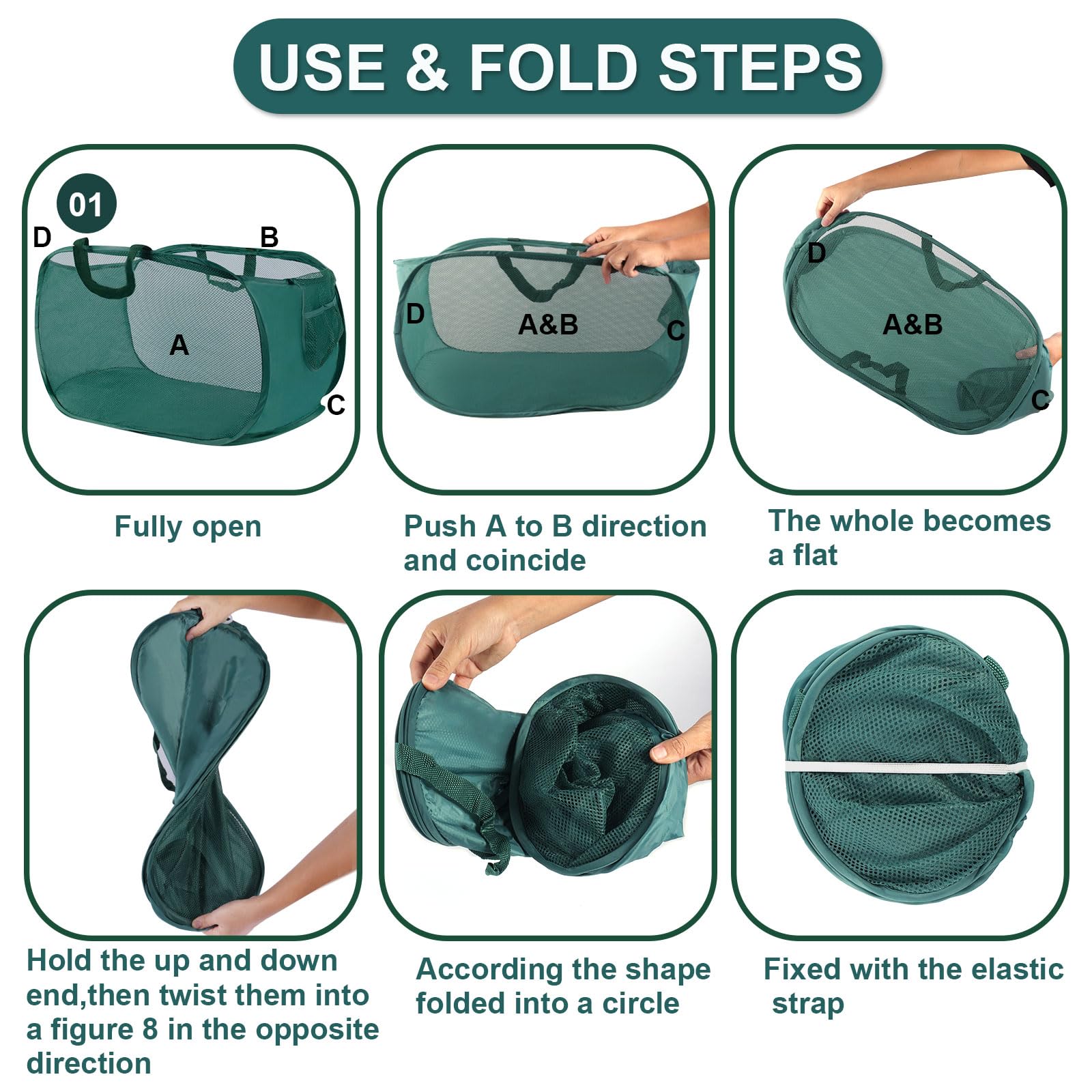 USE & FOLD STEPS

01

D

B

A

C

Fully open

D

A&B

C

Push A to B direction and coincide

D

A&B

C

The whole becomes a flat

Hold the up and down end,then twist them into a figure 8 in the opposite direction

According the shape folded into a circle

Fixed with the elastic strap