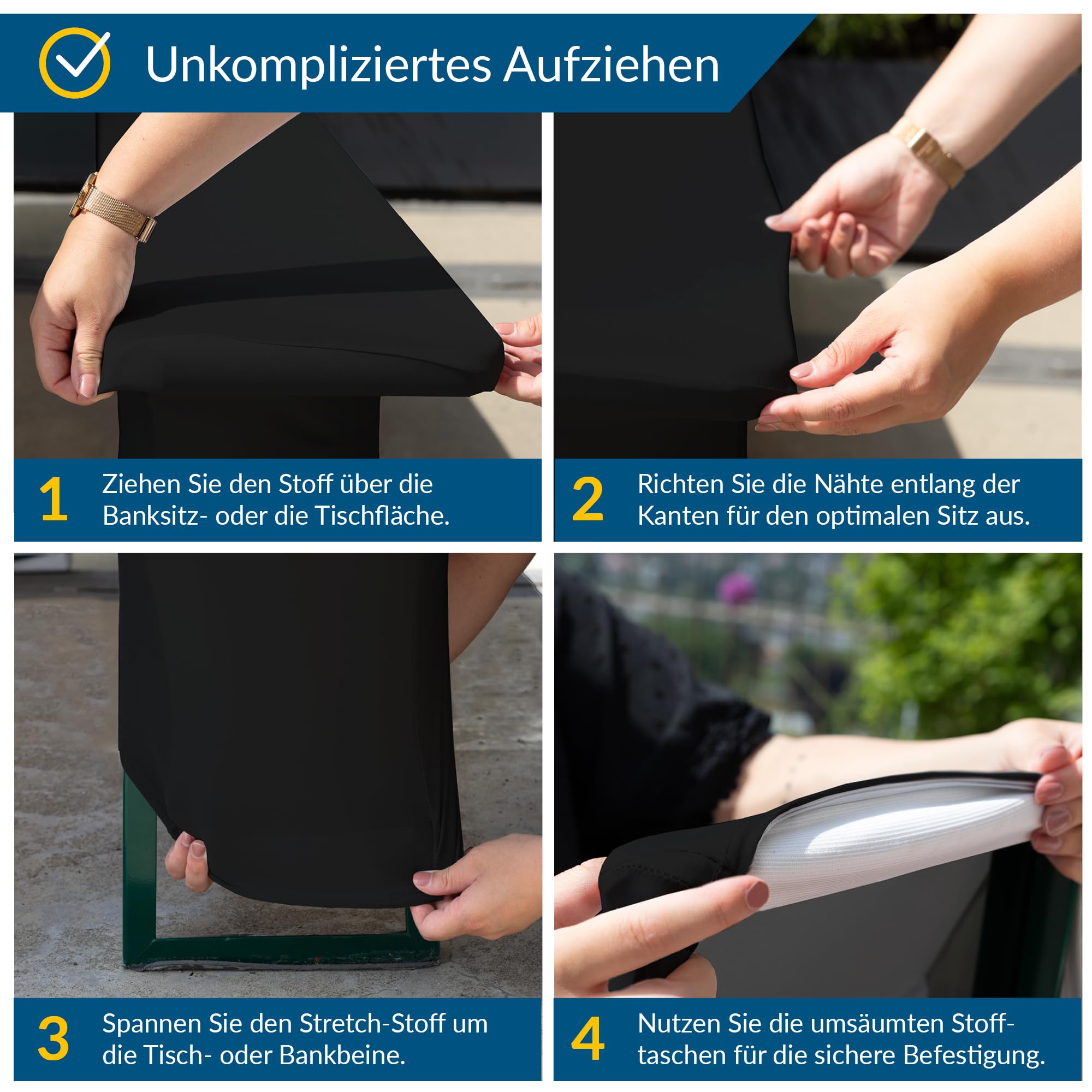 Unkompliziertes Aufziehen

1 Ziehen Sie den Stoff über die Banksitz- oder die Tischfläche.

2 Richten Sie die Nähte entlang der Kanten für den optimalen Sitz aus.

3 Spannen Sie den Stretch-Stoff um die Tisch- oder Bankbeine.

4 Nutzen Sie die umsäumten Stofftaschen für die sichere Befestigung.