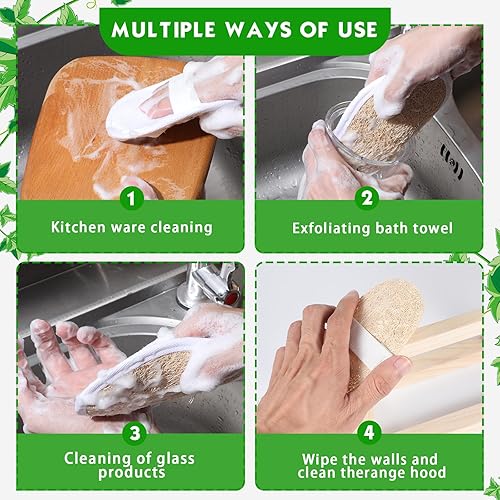 MULTIPLE WAYS OF USE

1
Kitchen ware cleaning

2
Exfoliating bath towel

3
Cleaning of glass products

4
Wipe the walls and clean therange hood