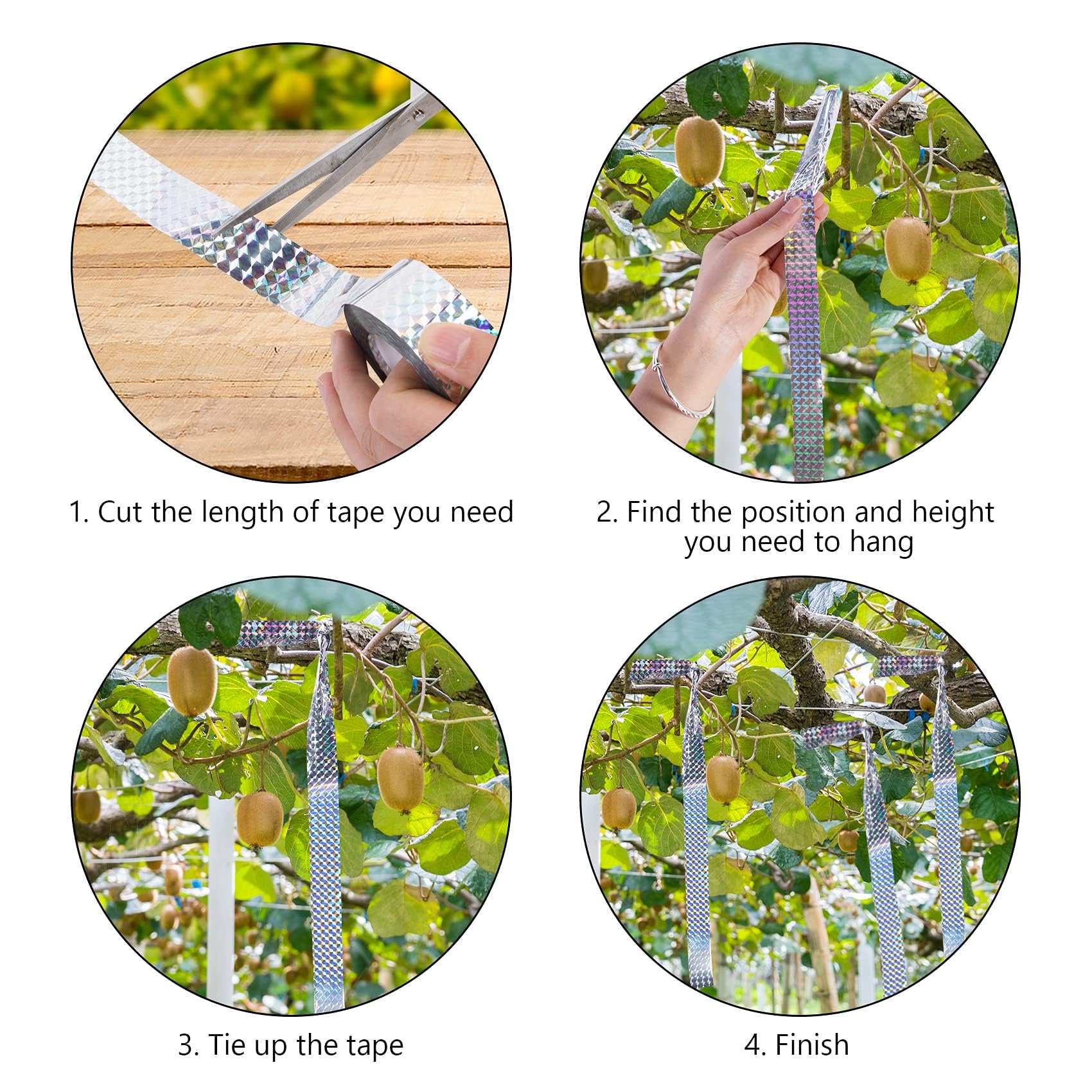 1. Cut the length of tape you need

2. Find the position and height you need to hang

3. Tie up the tape

4. Finish