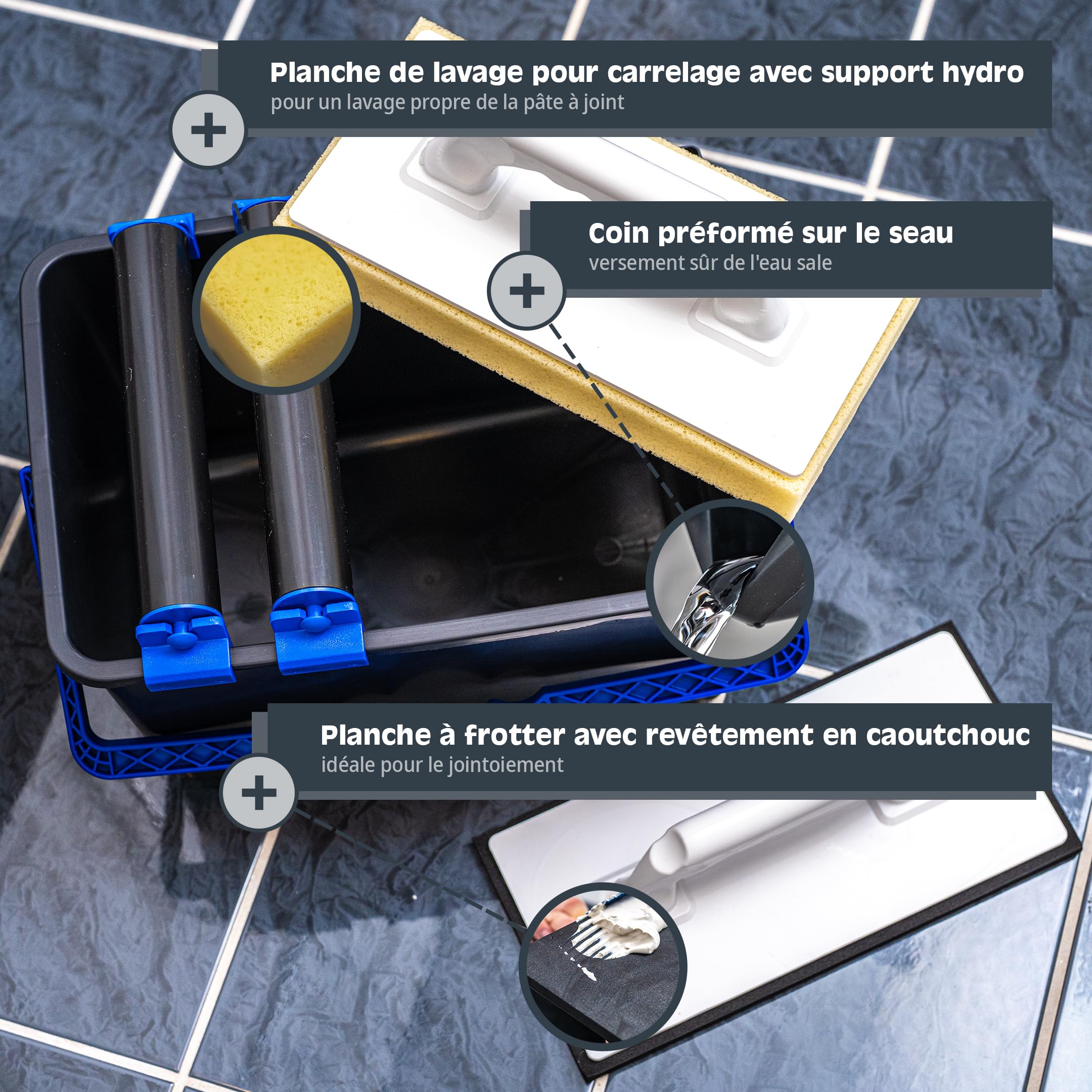 Planche de lavage pour carrelage avec support hydro
pour un lavage propre de la pâte à joint

Coin préformé sur le seau
versement sûr de l'eau sale

Planche à frotter avec revêtement en caoutchouc
idéale pour le jointoiement