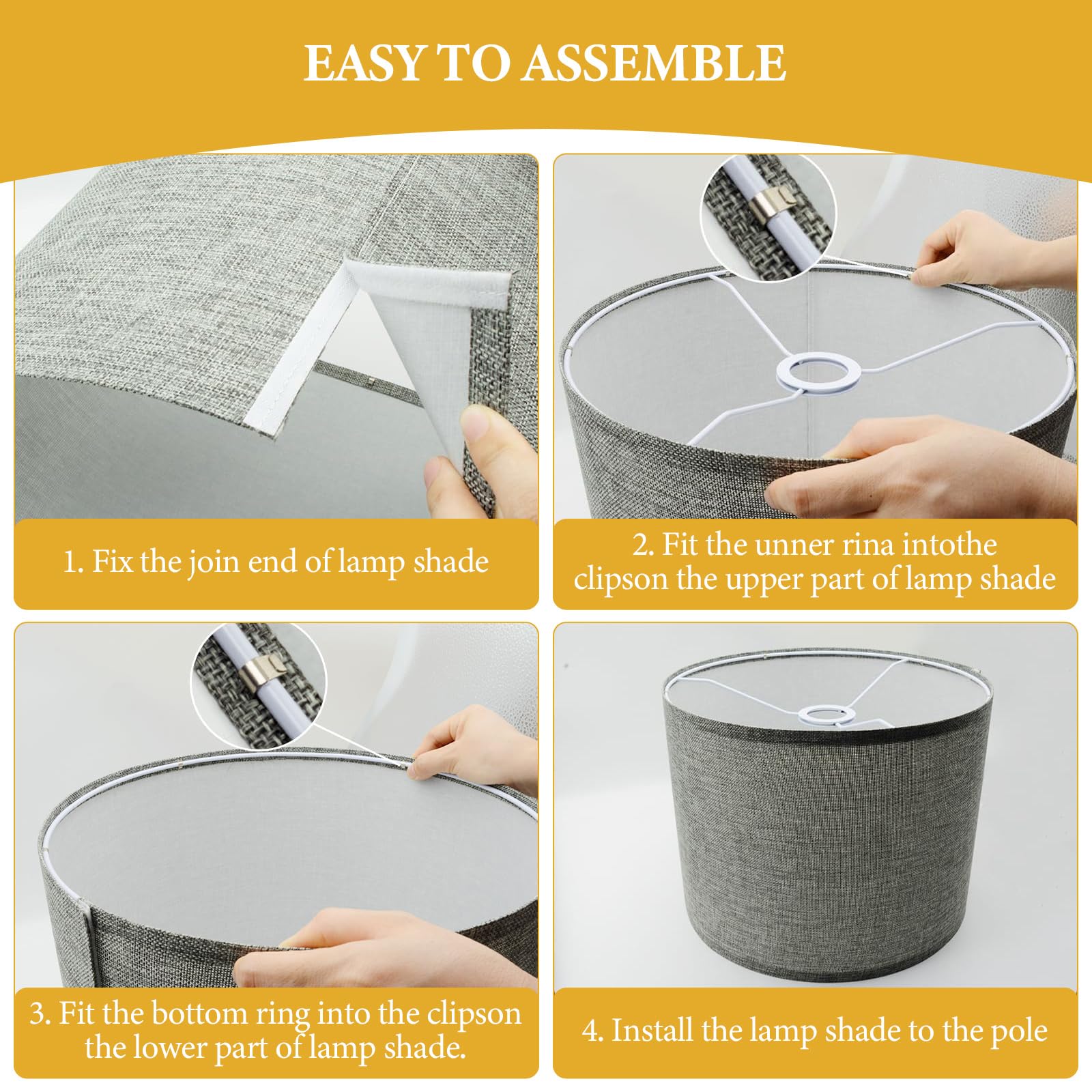 EASY TO ASSEMBLE

1. Fix the join end of lamp shade

2. Fit the unner rina intothe clipson the upper part of lamp shade

3. Fit the bottom ring into the clipson the lower part of lamp shade.

4. Install the lamp shade to the pole