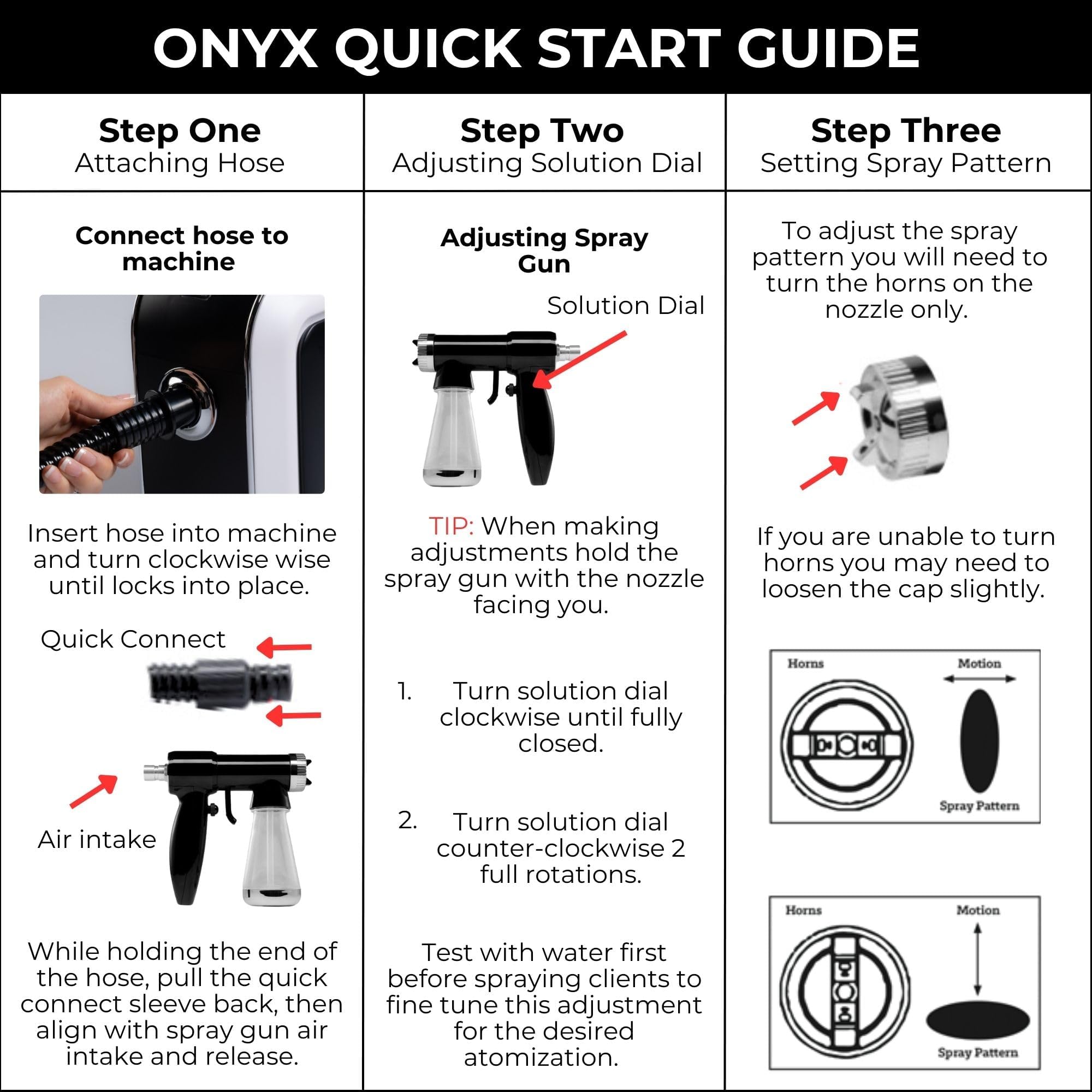 ONYX QUICK START GUIDE

Step One
Attaching Hose

Connect hose to machine

Insert hose into machine and turn clockwise wise until locks into place.

Quick Connect

Air intake

While holding the end of the hose, pull the quick connect sleeve back, then align with spray gun air intake and release.

Step Two
Adjusting Solution Dial

Adjusting Spray Gun

Solution Dial

TIP: When making adjustments hold the spray gun with the nozzle facing you.

1. Turn solution dial clockwise until fully closed.

2. Turn solution dial counter-clockwise 2 full rotations.

Test with water first before spraying clients to fine tune this adjustment for the desired atomization.

Step Three
Setting Spray Pattern

To adjust the spray pattern you will need to turn the horns on the nozzle only.

If you are unable to turn horns you may need to loosen the cap slightly.

Horns
Motion
Spray Pattern

Horns
Motion
Spray Pattern