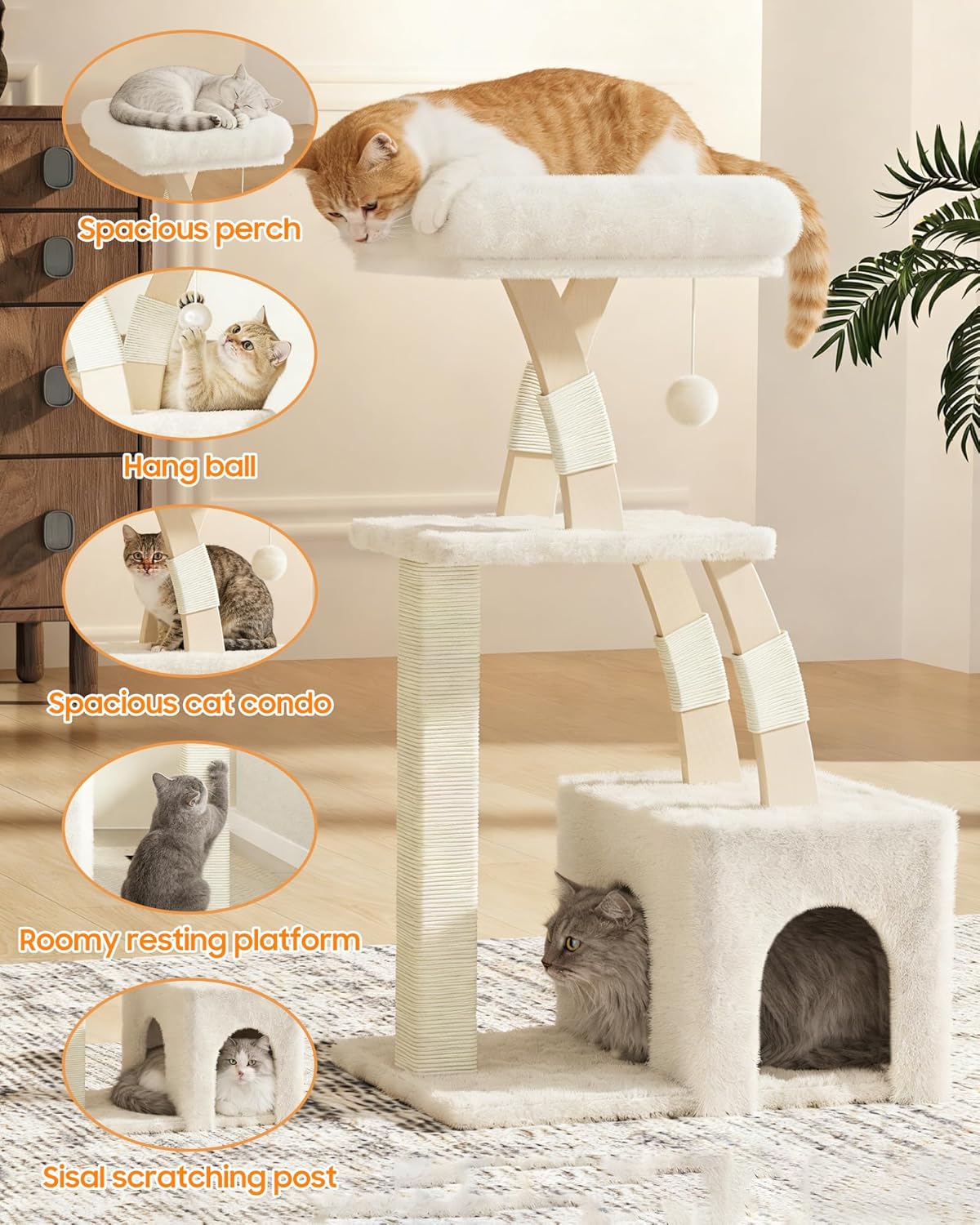 Spacious perch

Hang ball

Spacious cat condo

Roomy resting platform

Sisal scratching post