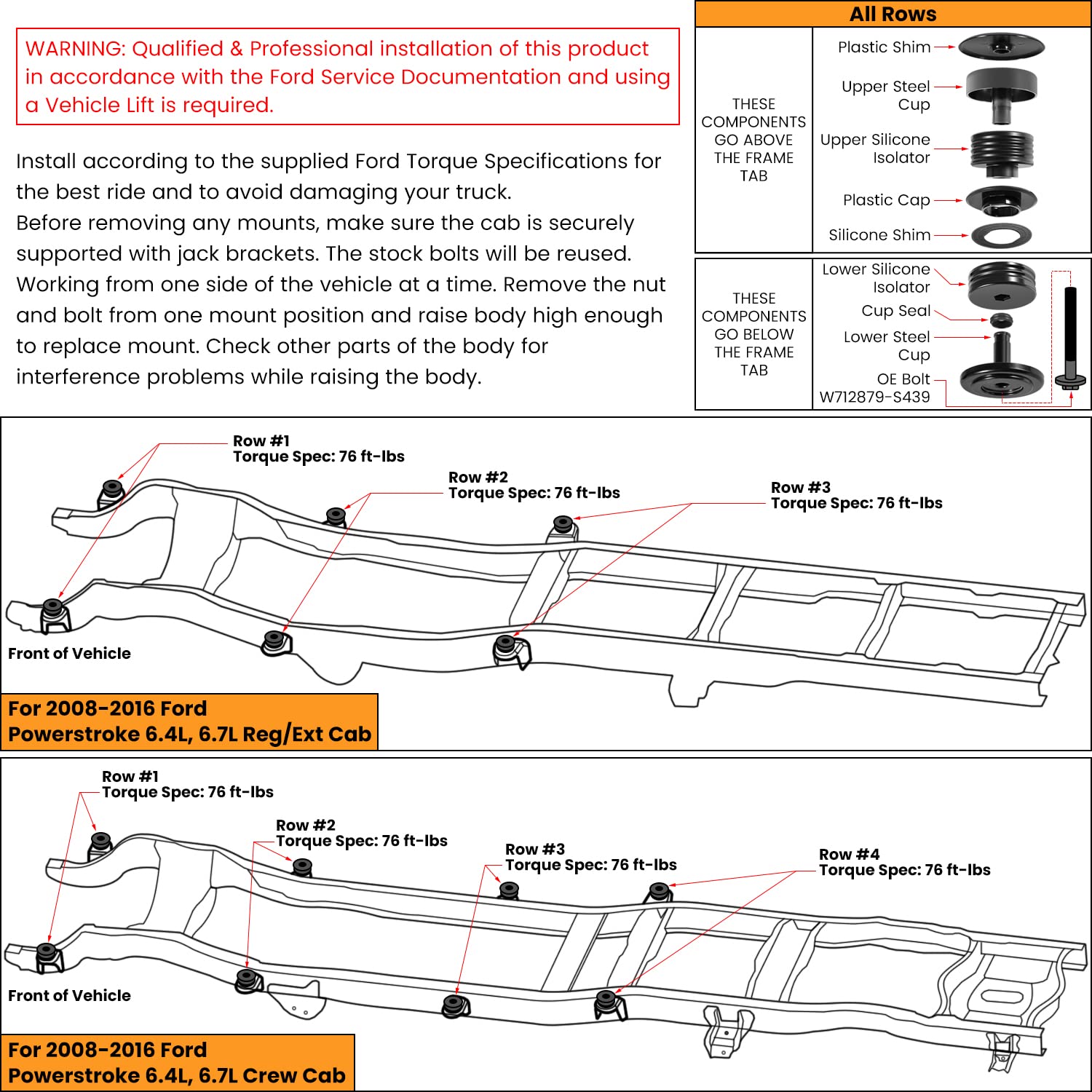 WARNING: Qualified & Professional installation of this product in accordance with the Ford Service Documentation and using a Vehicle Lift is required.

Install according to the supplied Ford Torque Specifications for the best ride and to avoid damaging your truck.
Before removing any mounts, make sure the cab is securely supported with jack brackets. The stock bolts will be reused. Working from one side of the vehicle at a time. Remove the nut and bolt from one mount position and raise body high enough to replace mount. Check other parts of the body for interference problems while raising the body.

All Rows

THESE COMPONENTS GO ABOVE THE FRAME TAB

Plastic Shim
Upper Steel Cup
Upper Silicone Isolator
Plastic Cap
Silicone Shim

THESE COMPONENTS GO BELOW THE FRAME TAB

Lower Silicone Isolator
Cup Seal
Lower Steel Cup
OE Bolt W712879-S439

Row #1
Torque Spec: 76 ft-lbs
Row #2
Torque Spec: 76 ft-lbs
Row #3
Torque Spec: 76 ft-lbs
Front of Vehicle

For 2008-2016 Ford Powerstroke 6.4L, 6.7L Reg/Ext Cab

Row #1
Torque Spec: 76 ft-lbs
Row #2
Torque Spec: 76 ft-lbs
Row #3
Torque Spec: 76 ft-lbs
Row #4
Torque Spec: 76 ft-lbs
Front of Vehicle

For 2008-2016 Ford Powerstroke 6.4L, 6.7L Crew Cab