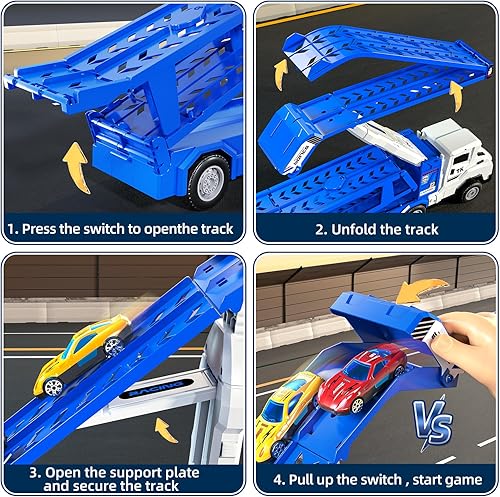 1. Press the switch to openthe track

2. Unfold the track

RACING

3. Open the support plate and secure the track

VS

4. Pull up the switch , start game