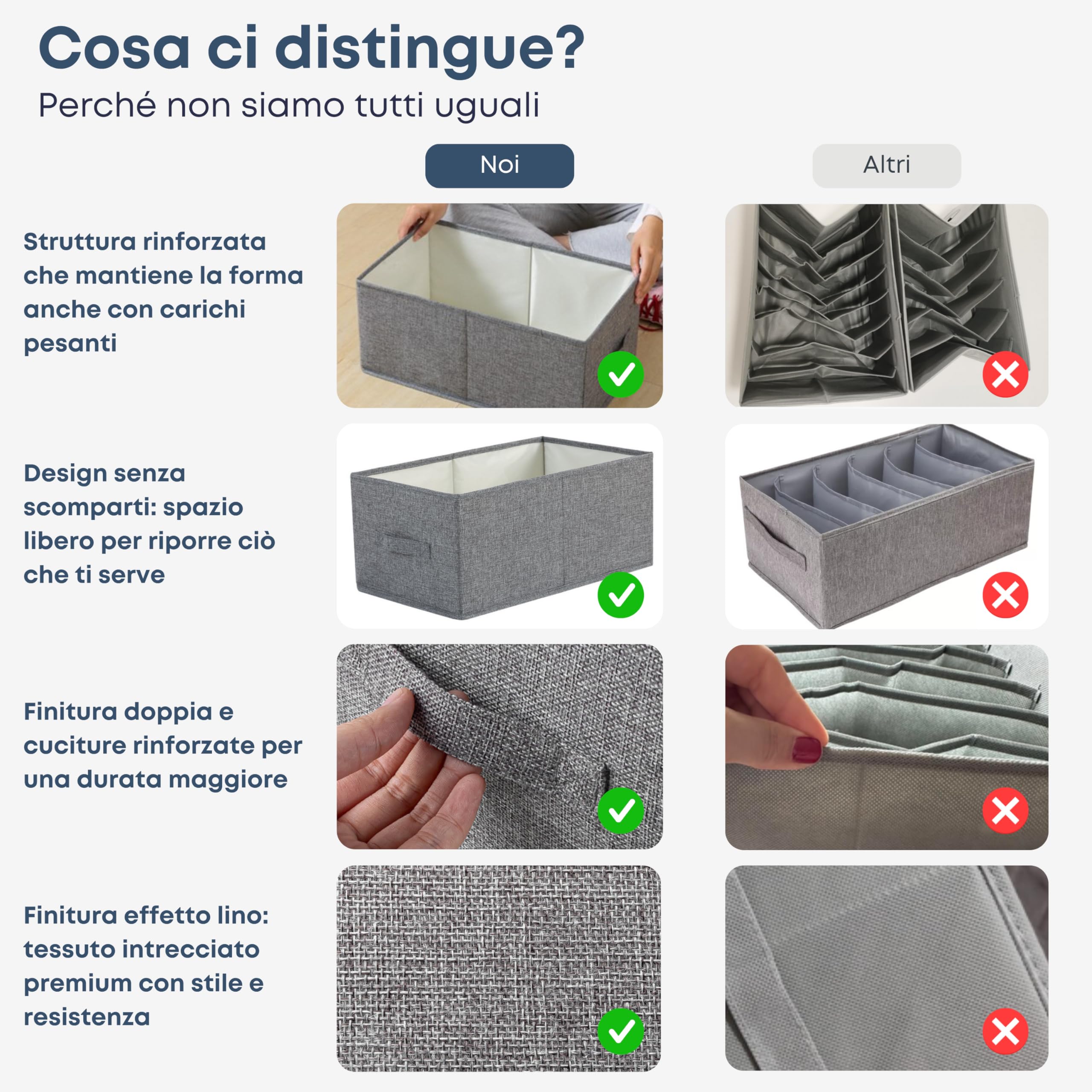 Cosa ci distingue?
Perché non siamo tutti uguali

Noi

Altri

Struttura rinforzata che mantiene la forma anche con carichi pesanti

Design senza scomparti: spazio libero per riporre ciò che ti serve

Finitura doppia e cuciture rinforzate per una durata maggiore

Finitura effetto lino: tessuto intrecciato premium con stile e resistenza