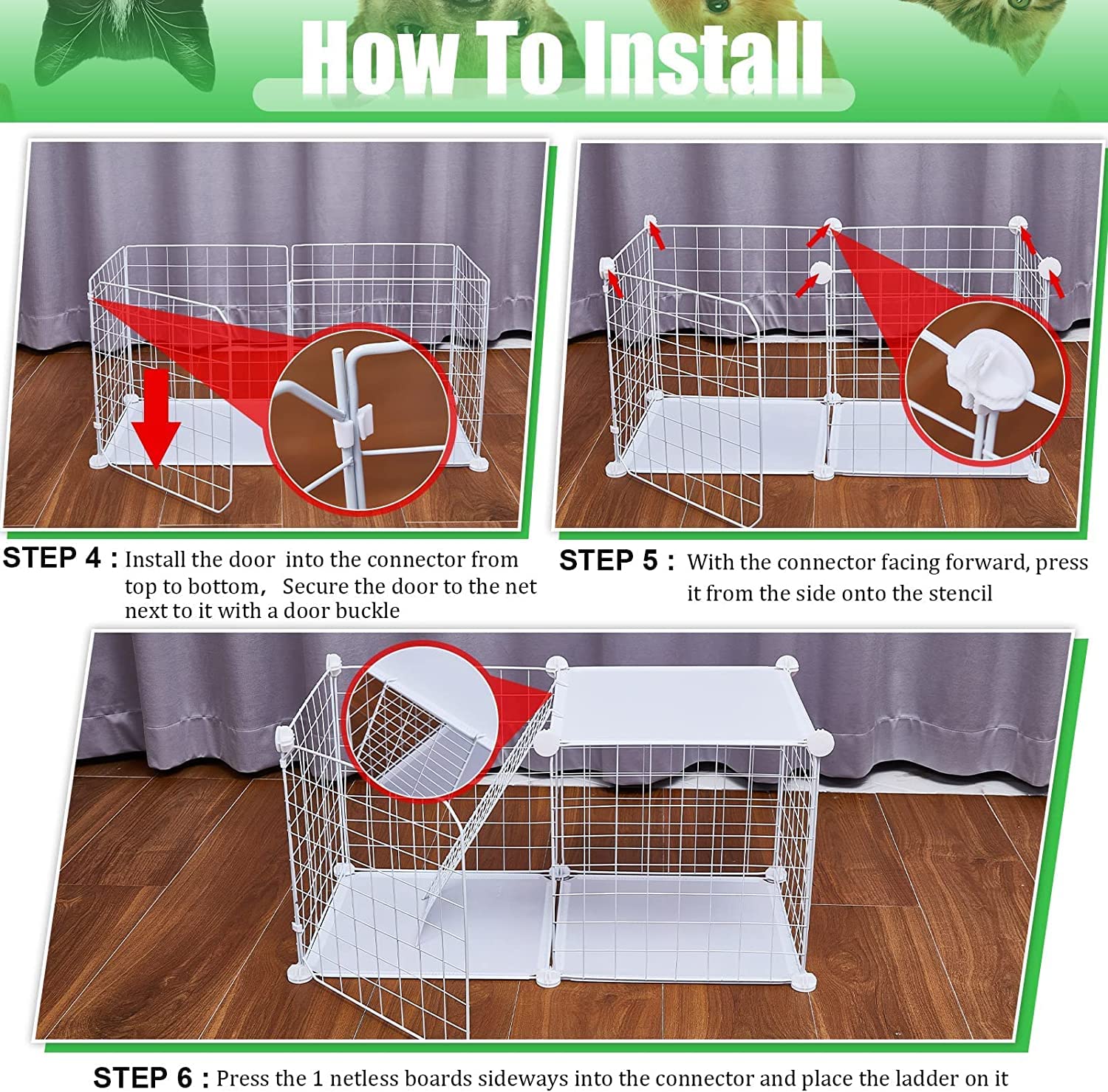 How To Install

STEP 4 : Install the door into the connector from top to bottom, Secure the door to the net next to it with a door buckle

STEP 5 : With the connector facing forward, press it from the side onto the stencil

STEP 6 : Press the 1 netless boards sideways into the connector and place the ladder on it