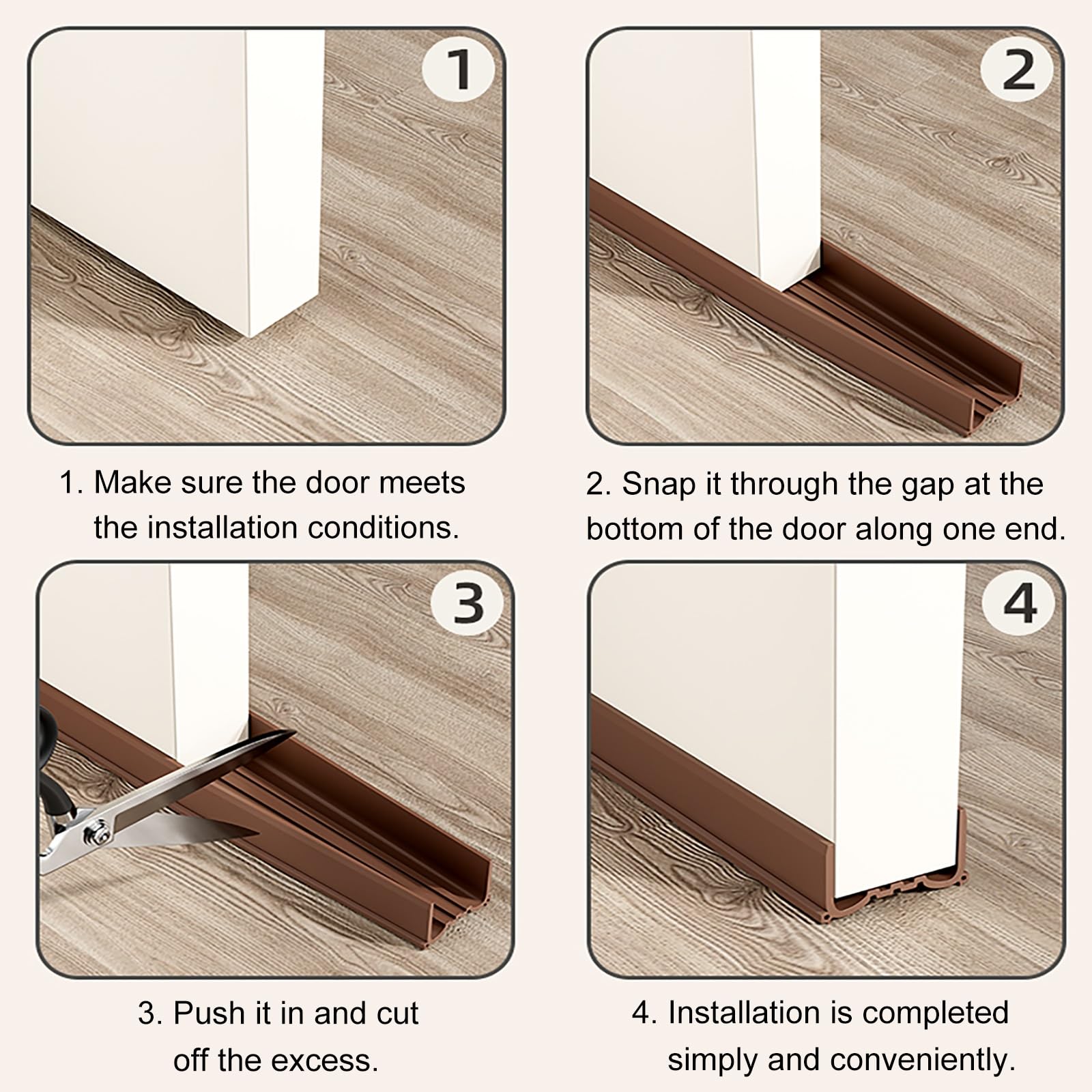 1

1. Make sure the door meets the installation conditions.

2

2. Snap it through the gap at the bottom of the door along one end.

3

3. Push it in and cut off the excess.

4

4. Installation is completed simply and conveniently.