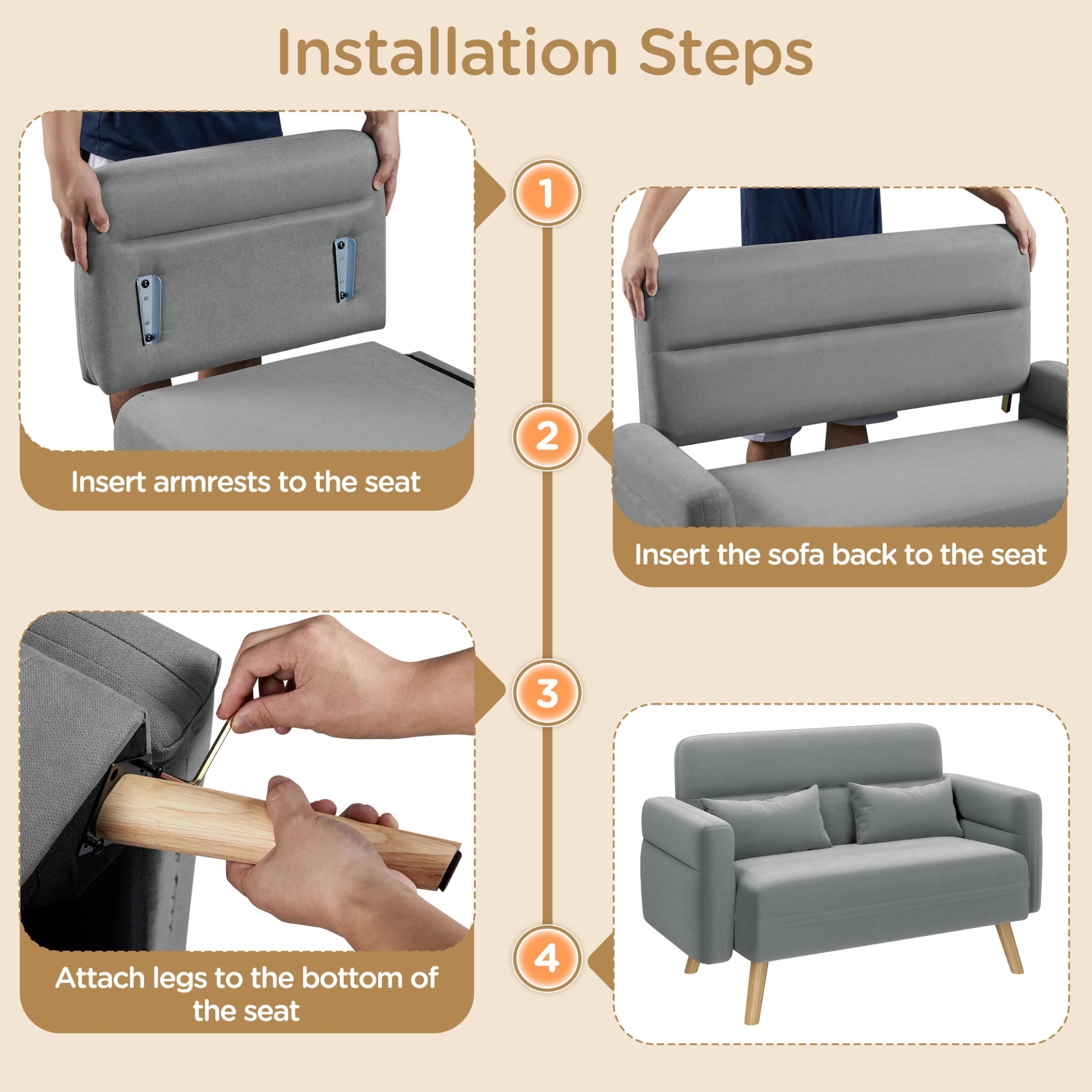 Installation Steps

1

Insert armrests to the seat

2

Insert the sofa back to the seat

3

Attach legs to the bottom of the seat

4